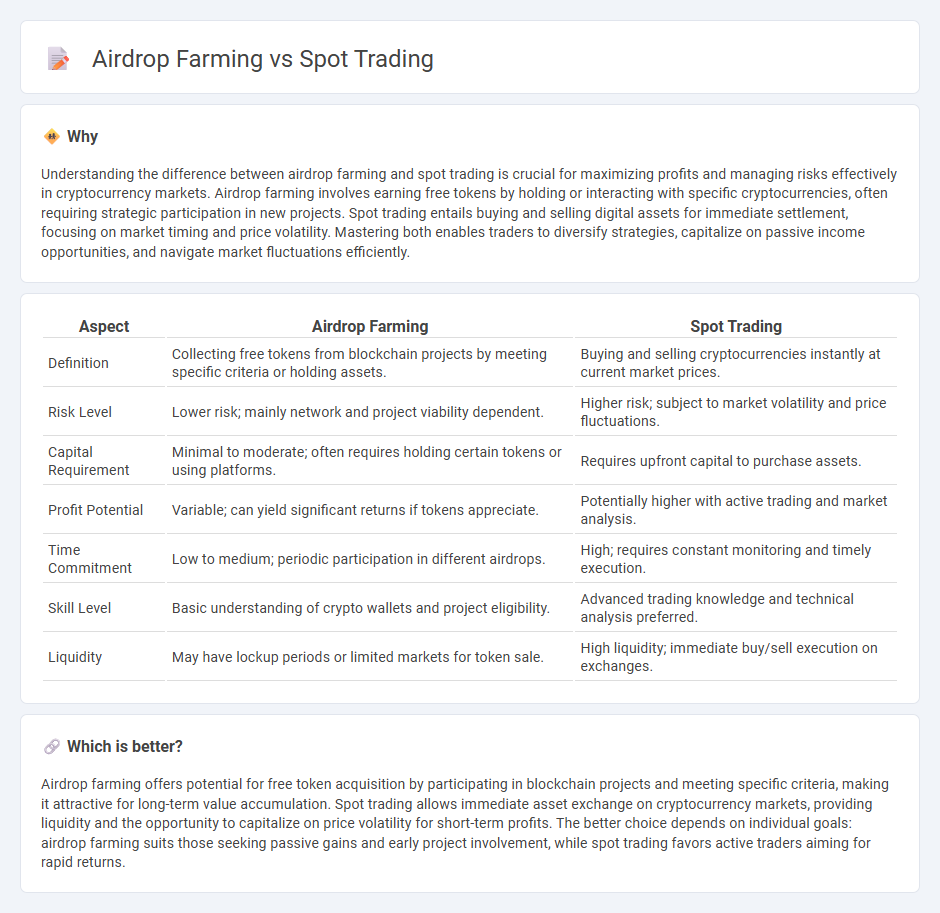 Airdrop Farming vs Spot Trading

Why

Understanding the difference between airdrop farming and spot trading is crucial for maximizing profits and managing risks effectively in cryptocurrency markets. Airdrop farming involves earning free tokens by holding or interacting with specific cryptocurrencies, often requiring strategic participation in new projects. Spot trading entails buying and selling digital assets for immediate settlement, focusing on market timing and price volatility. Mastering both enables traders to diversify strategies, capitalize on passive income opportunities, and navigate market fluctuations efficiently.

| Aspect | Airdrop Farming | Spot Trading |
|---|---|---|
| Definition | Collecting free tokens from blockchain projects by meeting specific criteria or holding assets. | Buying and selling cryptocurrencies instantly at current market prices. |
| Risk Level | Lower risk; mainly network and project viability dependent. | Higher risk; subject to market volatility and price fluctuations. |
| Capital Requirement | Minimal to moderate; often requires holding certain tokens or using platforms. | Requires upfront capital to purchase assets. |
| Profit Potential | Variable; can yield significant returns if tokens appreciate. | Potentially higher with active trading and market analysis. |
| Time Commitment | Low to medium; periodic participation in different airdrops. | High; requires constant monitoring and timely execution. |
| Skill Level | Basic understanding of crypto wallets and project eligibility. | Advanced trading knowledge and technical analysis preferred. |
| Liquidity | May have lockup periods or limited markets for token sale. | High liquidity; immediate buy/sell execution on exchanges. |

Which is better?

Airdrop farming offers potential for free token acquisition by participating in blockchain projects and meeting specific criteria, making it attractive for long-term value accumulation. Spot trading allows immediate asset exchange on cryptocurrency markets, providing liquidity and the opportunity to capitalize on price volatility for short-term profits. The better choice depends on individual goals: airdrop farming suits those seeking passive gains and early project involvement, while spot trading favors active traders aiming for rapid returns.