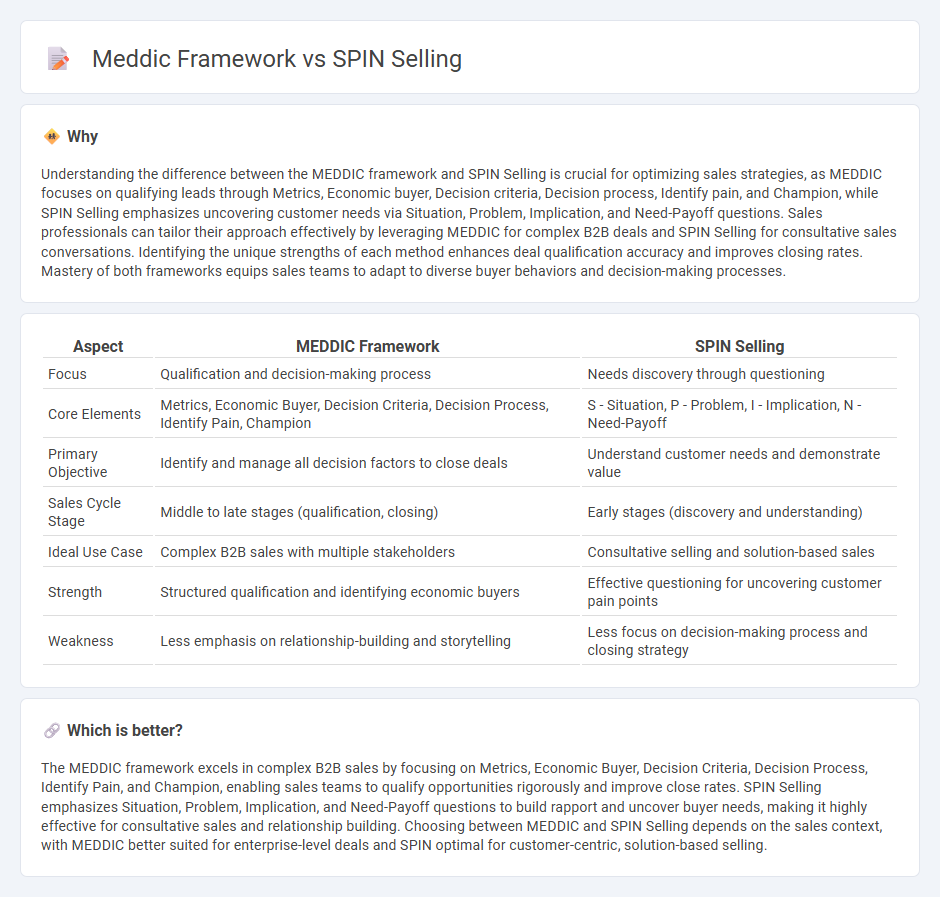 Meddic Framework vs SPIN Selling

Why

Understanding the difference between the MEDDIC framework and SPIN Selling is crucial for optimizing sales strategies, as MEDDIC focuses on qualifying leads through Metrics, Economic buyer, Decision criteria, Decision process, Identify pain, and Champion, while SPIN Selling emphasizes uncovering customer needs via Situation, Problem, Implication, and Need-Payoff questions. Sales professionals can tailor their approach effectively by leveraging MEDDIC for complex B2B deals and SPIN Selling for consultative sales conversations. Identifying the unique strengths of each method enhances deal qualification accuracy and improves closing rates. Mastery of both frameworks equips sales teams to adapt to diverse buyer behaviors and decision-making processes.

| Aspect | MEDDIC Framework | SPIN Selling |
|---|---|---|
| Focus | Qualification and decision-making process | Needs discovery through questioning |
| Core Elements | Metrics, Economic Buyer, Decision Criteria, Decision Process, Identify Pain, Champion | S - Situation, P - Problem, I - Implication, N - Need-Payoff |
| Primary Objective | Identify and manage all decision factors to close deals | Understand customer needs and demonstrate value |
| Sales Cycle Stage | Middle to late stages (qualification, closing) | Early stages (discovery and understanding) |
| Ideal Use Case | Complex B2B sales with multiple stakeholders | Consultative selling and solution-based sales |
| Strength | Structured qualification and identifying economic buyers | Effective questioning for uncovering customer pain points |
| Weakness | Less emphasis on relationship-building and storytelling | Less focus on decision-making process and closing strategy |

Which is better?

The MEDDIC framework excels in complex B2B sales by focusing on Metrics, Economic Buyer, Decision Criteria, Decision Process, Identify Pain, and Champion, enabling sales teams to qualify opportunities rigorously and improve close rates. SPIN Selling emphasizes Situation, Problem, Implication, and Need-Payoff questions to build rapport and uncover buyer needs, making it highly effective for consultative sales and relationship building. Choosing between MEDDIC and SPIN Selling depends on the sales context, with MEDDIC better suited for enterprise-level deals and SPIN optimal for customer-centric, solution-based selling.