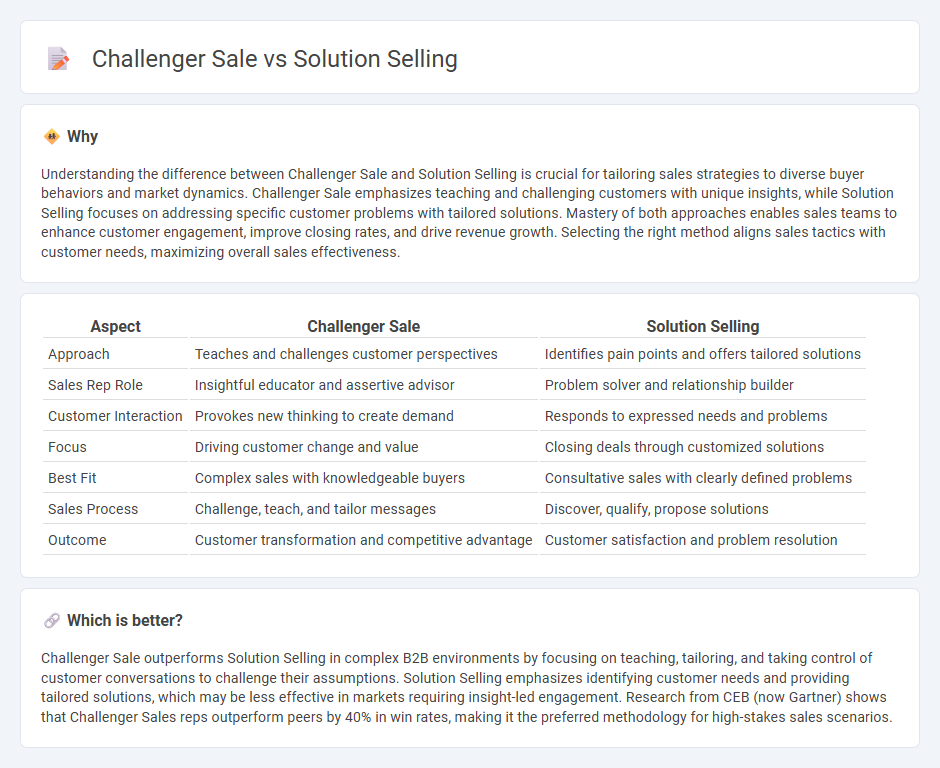 Challenger Sale vs Solution Selling

Why

Understanding the difference between Challenger Sale and Solution Selling is crucial for tailoring sales strategies to diverse buyer behaviors and market dynamics. Challenger Sale emphasizes teaching and challenging customers with unique insights, while Solution Selling focuses on addressing specific customer problems with tailored solutions. Mastery of both approaches enables sales teams to enhance customer engagement, improve closing rates, and drive revenue growth. Selecting the right method aligns sales tactics with customer needs, maximizing overall sales effectiveness.

| Aspect | Challenger Sale | Solution Selling |
|---|---|---|
| Approach | Teaches and challenges customer perspectives | Identifies pain points and offers tailored solutions |
| Sales Rep Role | Insightful educator and assertive advisor | Problem solver and relationship builder |
| Customer Interaction | Provokes new thinking to create demand | Responds to expressed needs and problems |
| Focus | Driving customer change and value | Closing deals through customized solutions |
| Best Fit | Complex sales with knowledgeable buyers | Consultative sales with clearly defined problems |
| Sales Process | Challenge, teach, and tailor messages | Discover, qualify, propose solutions |
| Outcome | Customer transformation and competitive advantage | Customer satisfaction and problem resolution |

Which is better?

Challenger Sale outperforms Solution Selling in complex B2B environments by focusing on teaching, tailoring, and taking control of customer conversations to challenge their assumptions. Solution Selling emphasizes identifying customer needs and providing tailored solutions, which may be less effective in markets requiring insight-led engagement. Research from CEB (now Gartner) shows that Challenger Sales reps outperform peers by 40% in win rates, making it the preferred methodology for high-stakes sales scenarios.