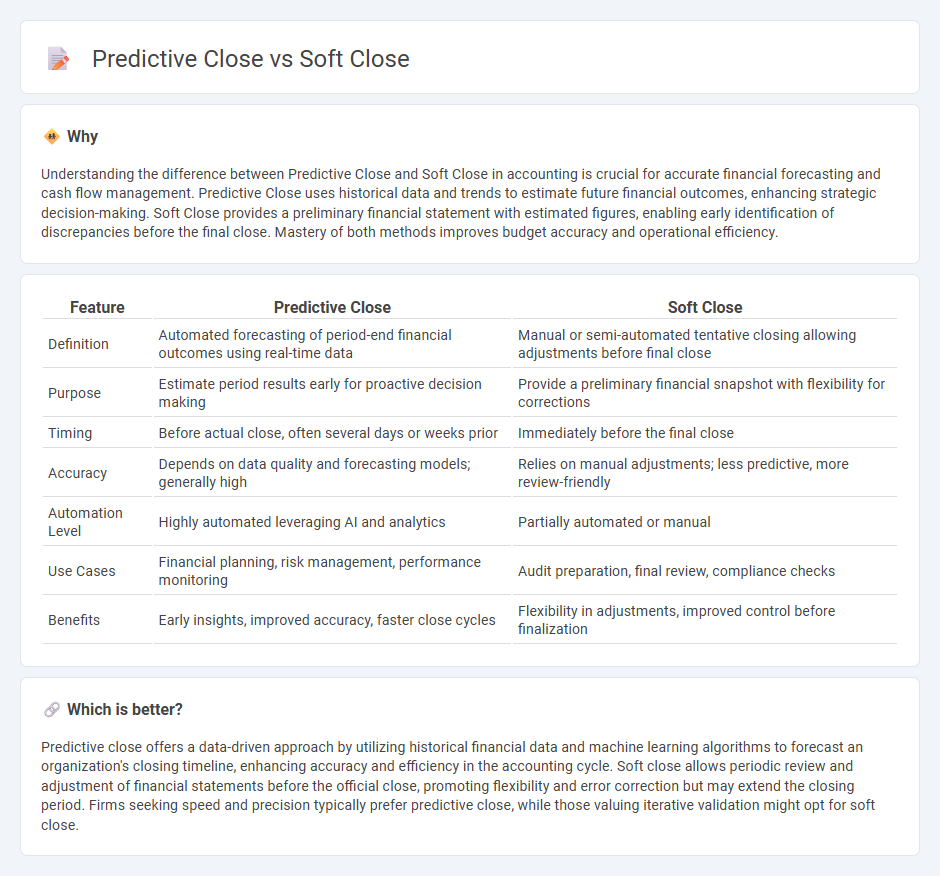 Predictive Close vs Soft Close

Why

Understanding the difference between Predictive Close and Soft Close in accounting is crucial for accurate financial forecasting and cash flow management. Predictive Close uses historical data and trends to estimate future financial outcomes, enhancing strategic decision-making. Soft Close provides a preliminary financial statement with estimated figures, enabling early identification of discrepancies before the final close. Mastery of both methods improves budget accuracy and operational efficiency.

| Feature | Predictive Close | Soft Close |
|---|---|---|
| Definition | Automated forecasting of period-end financial outcomes using real-time data | Manual or semi-automated tentative closing allowing adjustments before final close |
| Purpose | Estimate period results early for proactive decision making | Provide a preliminary financial snapshot with flexibility for corrections |
| Timing | Before actual close, often several days or weeks prior | Immediately before the final close |
| Accuracy | Depends on data quality and forecasting models; generally high | Relies on manual adjustments; less predictive, more review-friendly |
| Automation Level | Highly automated leveraging AI and analytics | Partially automated or manual |
| Use Cases | Financial planning, risk management, performance monitoring | Audit preparation, final review, compliance checks |
| Benefits | Early insights, improved accuracy, faster close cycles | Flexibility in adjustments, improved control before finalization |

Which is better?

Predictive close offers a data-driven approach by utilizing historical financial data and machine learning algorithms to forecast an organization's closing timeline, enhancing accuracy and efficiency in the accounting cycle. Soft close allows periodic review and adjustment of financial statements before the official close, promoting flexibility and error correction but may extend the closing period. Firms seeking speed and precision typically prefer predictive close, while those valuing iterative validation might opt for soft close.