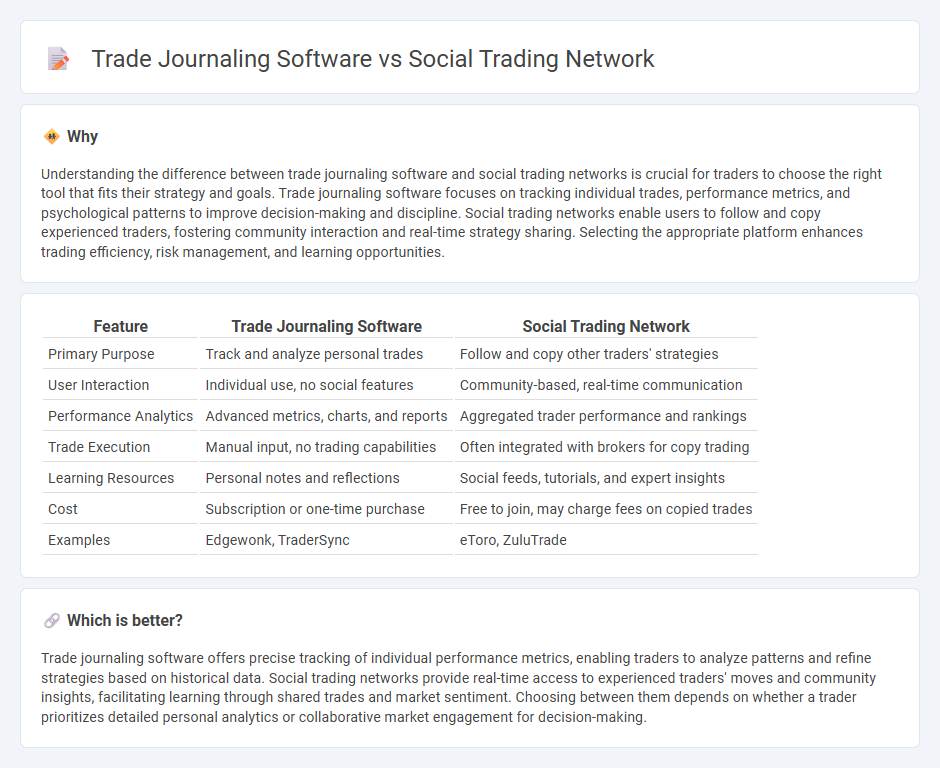 Trade Journaling Software vs Social Trading Network

Why

Understanding the difference between trade journaling software and social trading networks is crucial for traders to choose the right tool that fits their strategy and goals. Trade journaling software focuses on tracking individual trades, performance metrics, and psychological patterns to improve decision-making and discipline. Social trading networks enable users to follow and copy experienced traders, fostering community interaction and real-time strategy sharing. Selecting the appropriate platform enhances trading efficiency, risk management, and learning opportunities.

| Feature | Trade Journaling Software | Social Trading Network |
|---|---|---|
| Primary Purpose | Track and analyze personal trades | Follow and copy other traders' strategies |
| User Interaction | Individual use, no social features | Community-based, real-time communication |
| Performance Analytics | Advanced metrics, charts, and reports | Aggregated trader performance and rankings |
| Trade Execution | Manual input, no trading capabilities | Often integrated with brokers for copy trading |
| Learning Resources | Personal notes and reflections | Social feeds, tutorials, and expert insights |
| Cost | Subscription or one-time purchase | Free to join, may charge fees on copied trades |
| Examples | Edgewonk, TraderSync | eToro, ZuluTrade |

Which is better?

Trade journaling software offers precise tracking of individual performance metrics, enabling traders to analyze patterns and refine strategies based on historical data. Social trading networks provide real-time access to experienced traders' moves and community insights, facilitating learning through shared trades and market sentiment. Choosing between them depends on whether a trader prioritizes detailed personal analytics or collaborative market engagement for decision-making.