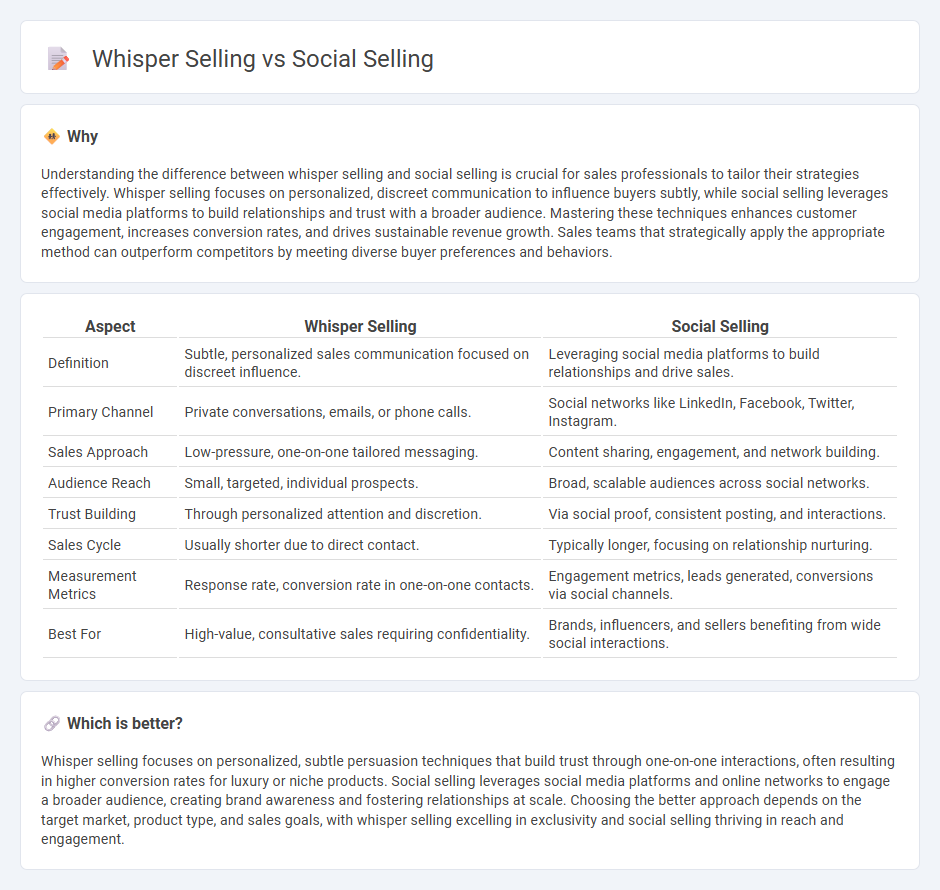 Whisper Selling vs Social Selling

Why

Understanding the difference between whisper selling and social selling is crucial for sales professionals to tailor their strategies effectively. Whisper selling focuses on personalized, discreet communication to influence buyers subtly, while social selling leverages social media platforms to build relationships and trust with a broader audience. Mastering these techniques enhances customer engagement, increases conversion rates, and drives sustainable revenue growth. Sales teams that strategically apply the appropriate method can outperform competitors by meeting diverse buyer preferences and behaviors.

| Aspect | Whisper Selling | Social Selling |
|---|---|---|
| Definition | Subtle, personalized sales communication focused on discreet influence. | Leveraging social media platforms to build relationships and drive sales. |
| Primary Channel | Private conversations, emails, or phone calls. | Social networks like LinkedIn, Facebook, Twitter, Instagram. |
| Sales Approach | Low-pressure, one-on-one tailored messaging. | Content sharing, engagement, and network building. |
| Audience Reach | Small, targeted, individual prospects. | Broad, scalable audiences across social networks. |
| Trust Building | Through personalized attention and discretion. | Via social proof, consistent posting, and interactions. |
| Sales Cycle | Usually shorter due to direct contact. | Typically longer, focusing on relationship nurturing. |
| Measurement Metrics | Response rate, conversion rate in one-on-one contacts. | Engagement metrics, leads generated, conversions via social channels. |
| Best For | High-value, consultative sales requiring confidentiality. | Brands, influencers, and sellers benefiting from wide social interactions. |

Which is better?

Whisper selling focuses on personalized, subtle persuasion techniques that build trust through one-on-one interactions, often resulting in higher conversion rates for luxury or niche products. Social selling leverages social media platforms and online networks to engage a broader audience, creating brand awareness and fostering relationships at scale. Choosing the better approach depends on the target market, product type, and sales goals, with whisper selling excelling in exclusivity and social selling thriving in reach and engagement.