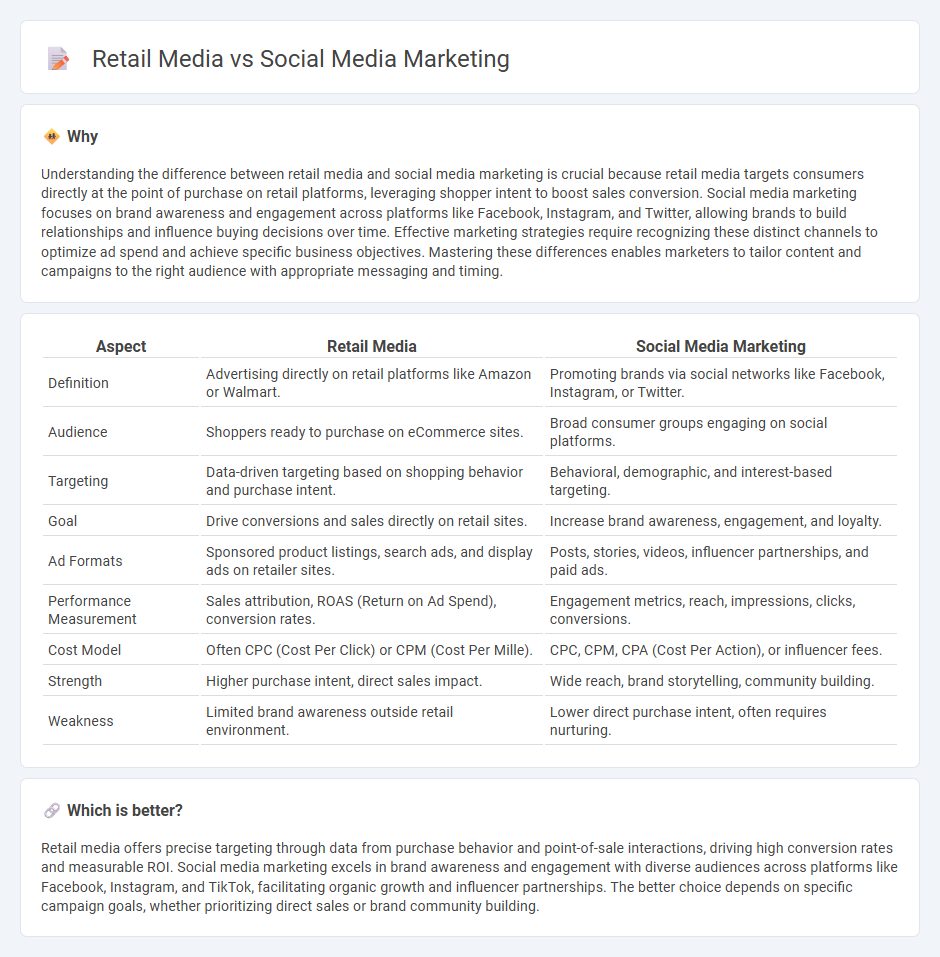 Retail Media vs Social Media Marketing

Why

Understanding the difference between retail media and social media marketing is crucial because retail media targets consumers directly at the point of purchase on retail platforms, leveraging shopper intent to boost sales conversion. Social media marketing focuses on brand awareness and engagement across platforms like Facebook, Instagram, and Twitter, allowing brands to build relationships and influence buying decisions over time. Effective marketing strategies require recognizing these distinct channels to optimize ad spend and achieve specific business objectives. Mastering these differences enables marketers to tailor content and campaigns to the right audience with appropriate messaging and timing.

| Aspect | Retail Media | Social Media Marketing |
|---|---|---|
| Definition | Advertising directly on retail platforms like Amazon or Walmart. | Promoting brands via social networks like Facebook, Instagram, or Twitter. |
| Audience | Shoppers ready to purchase on eCommerce sites. | Broad consumer groups engaging on social platforms. |
| Targeting | Data-driven targeting based on shopping behavior and purchase intent. | Behavioral, demographic, and interest-based targeting. |
| Goal | Drive conversions and sales directly on retail sites. | Increase brand awareness, engagement, and loyalty. |
| Ad Formats | Sponsored product listings, search ads, and display ads on retailer sites. | Posts, stories, videos, influencer partnerships, and paid ads. |
| Performance Measurement | Sales attribution, ROAS (Return on Ad Spend), conversion rates. | Engagement metrics, reach, impressions, clicks, conversions. |
| Cost Model | Often CPC (Cost Per Click) or CPM (Cost Per Mille). | CPC, CPM, CPA (Cost Per Action), or influencer fees. |
| Strength | Higher purchase intent, direct sales impact. | Wide reach, brand storytelling, community building. |
| Weakness | Limited brand awareness outside retail environment. | Lower direct purchase intent, often requires nurturing. |

Which is better?

Retail media offers precise targeting through data from purchase behavior and point-of-sale interactions, driving high conversion rates and measurable ROI. Social media marketing excels in brand awareness and engagement with diverse audiences across platforms like Facebook, Instagram, and TikTok, facilitating organic growth and influencer partnerships. The better choice depends on specific campaign goals, whether prioritizing direct sales or brand community building.