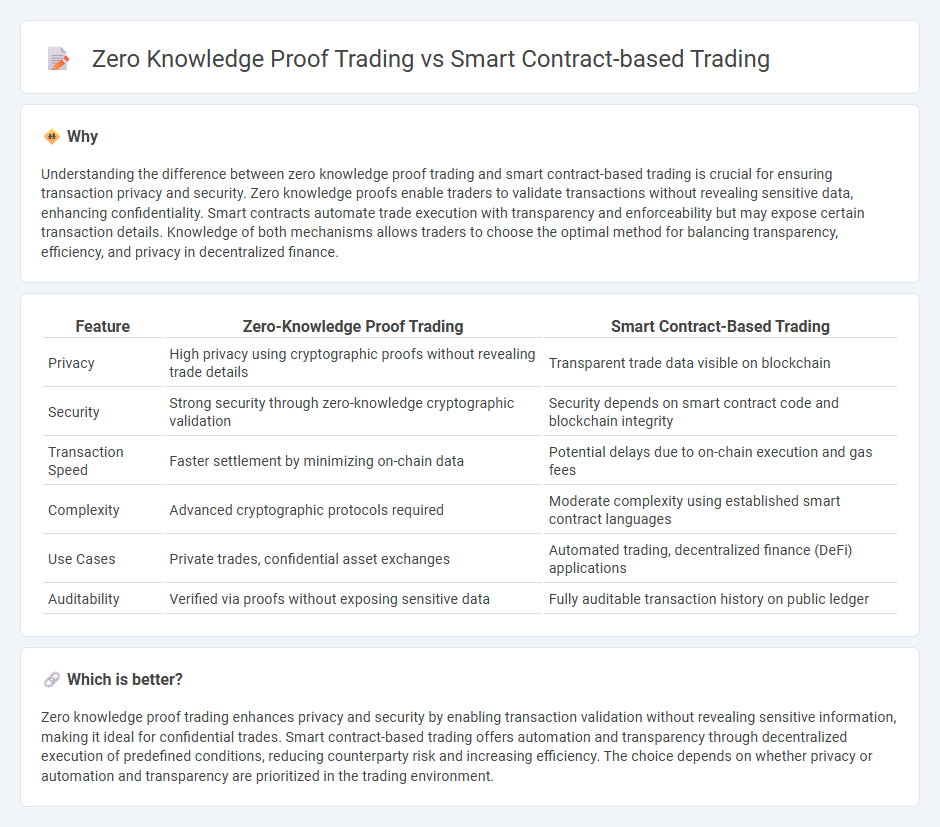 Zero Knowledge Proof Trading vs Smart Contract-based Trading

Why

Understanding the difference between zero knowledge proof trading and smart contract-based trading is crucial for ensuring transaction privacy and security. Zero knowledge proofs enable traders to validate transactions without revealing sensitive data, enhancing confidentiality. Smart contracts automate trade execution with transparency and enforceability but may expose certain transaction details. Knowledge of both mechanisms allows traders to choose the optimal method for balancing transparency, efficiency, and privacy in decentralized finance.

| Feature | Zero-Knowledge Proof Trading | Smart Contract-Based Trading |
|---|---|---|
| Privacy | High privacy using cryptographic proofs without revealing trade details | Transparent trade data visible on blockchain |
| Security | Strong security through zero-knowledge cryptographic validation | Security depends on smart contract code and blockchain integrity |
| Transaction Speed | Faster settlement by minimizing on-chain data | Potential delays due to on-chain execution and gas fees |
| Complexity | Advanced cryptographic protocols required | Moderate complexity using established smart contract languages |
| Use Cases | Private trades, confidential asset exchanges | Automated trading, decentralized finance (DeFi) applications |
| Auditability | Verified via proofs without exposing sensitive data | Fully auditable transaction history on public ledger |

Which is better?

Zero knowledge proof trading enhances privacy and security by enabling transaction validation without revealing sensitive information, making it ideal for confidential trades. Smart contract-based trading offers automation and transparency through decentralized execution of predefined conditions, reducing counterparty risk and increasing efficiency. The choice depends on whether privacy or automation and transparency are prioritized in the trading environment.