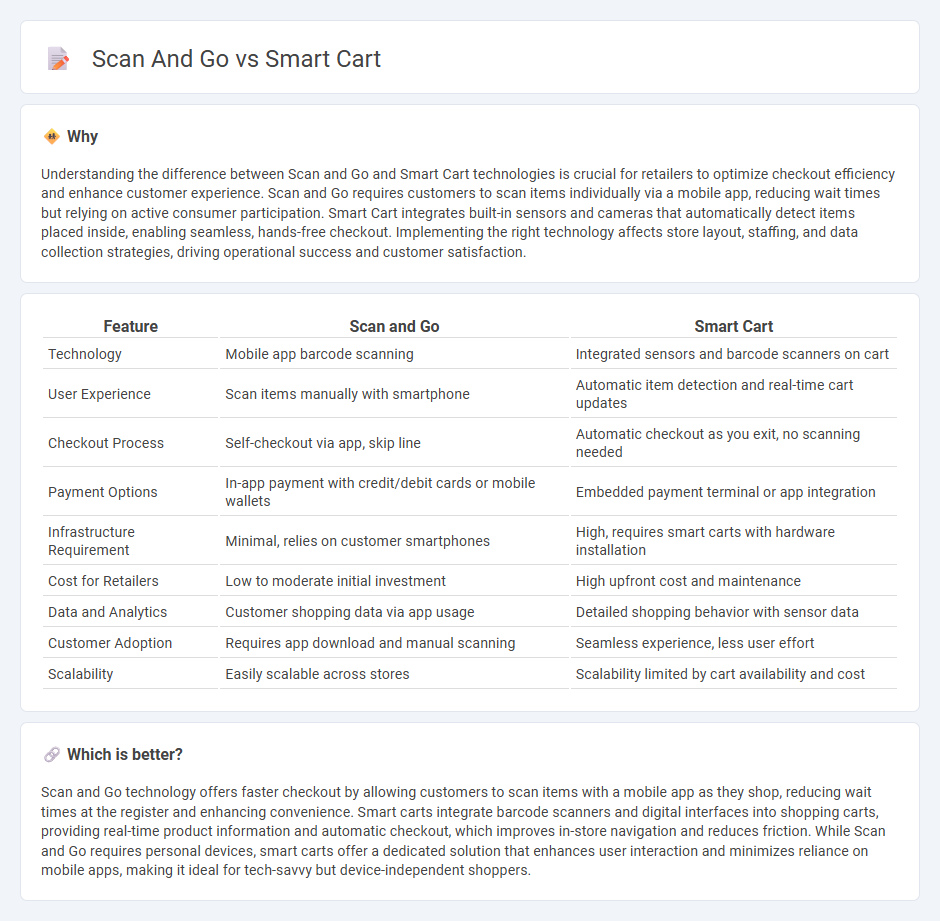 Scan And Go vs Smart Cart

Why

Understanding the difference between Scan and Go and Smart Cart technologies is crucial for retailers to optimize checkout efficiency and enhance customer experience. Scan and Go requires customers to scan items individually via a mobile app, reducing wait times but relying on active consumer participation. Smart Cart integrates built-in sensors and cameras that automatically detect items placed inside, enabling seamless, hands-free checkout. Implementing the right technology affects store layout, staffing, and data collection strategies, driving operational success and customer satisfaction.

| Feature | Scan and Go | Smart Cart |
|---|---|---|
| Technology | Mobile app barcode scanning | Integrated sensors and barcode scanners on cart |
| User Experience | Scan items manually with smartphone | Automatic item detection and real-time cart updates |
| Checkout Process | Self-checkout via app, skip line | Automatic checkout as you exit, no scanning needed |
| Payment Options | In-app payment with credit/debit cards or mobile wallets | Embedded payment terminal or app integration |
| Infrastructure Requirement | Minimal, relies on customer smartphones | High, requires smart carts with hardware installation |
| Cost for Retailers | Low to moderate initial investment | High upfront cost and maintenance |
| Data and Analytics | Customer shopping data via app usage | Detailed shopping behavior with sensor data |
| Customer Adoption | Requires app download and manual scanning | Seamless experience, less user effort |
| Scalability | Easily scalable across stores | Scalability limited by cart availability and cost |

Which is better?

Scan and Go technology offers faster checkout by allowing customers to scan items with a mobile app as they shop, reducing wait times at the register and enhancing convenience. Smart carts integrate barcode scanners and digital interfaces into shopping carts, providing real-time product information and automatic checkout, which improves in-store navigation and reduces friction. While Scan and Go requires personal devices, smart carts offer a dedicated solution that enhances user interaction and minimizes reliance on mobile apps, making it ideal for tech-savvy but device-independent shoppers.