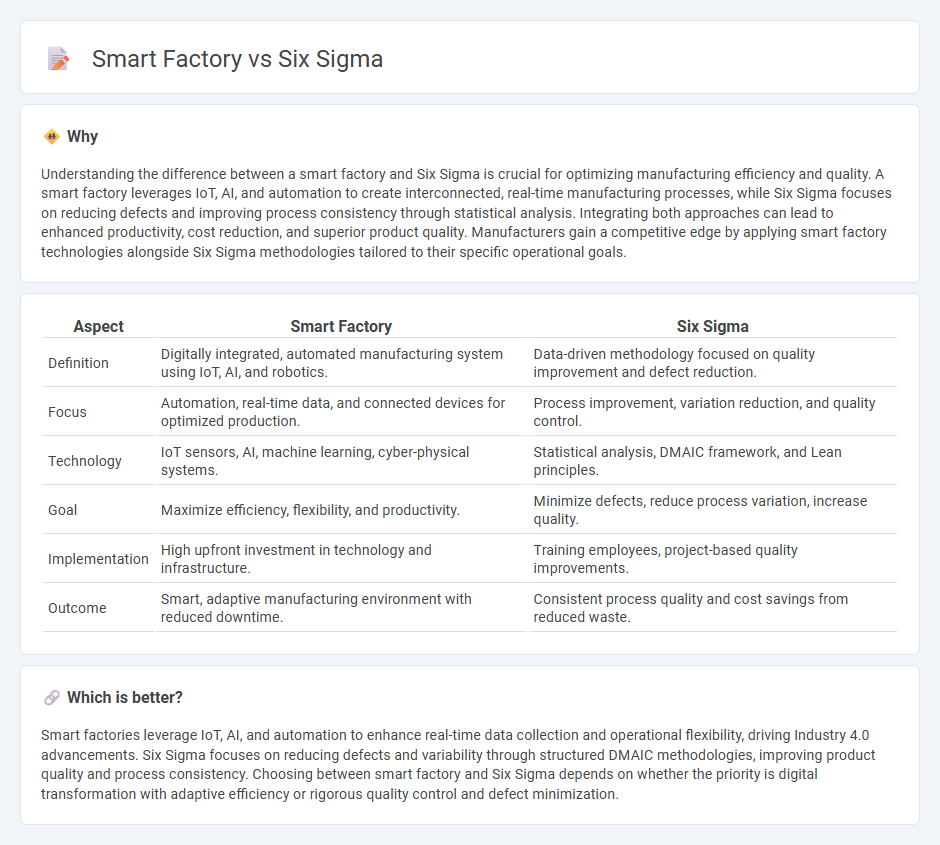 Smart Factory vs Six Sigma

Why

Understanding the difference between a smart factory and Six Sigma is crucial for optimizing manufacturing efficiency and quality. A smart factory leverages IoT, AI, and automation to create interconnected, real-time manufacturing processes, while Six Sigma focuses on reducing defects and improving process consistency through statistical analysis. Integrating both approaches can lead to enhanced productivity, cost reduction, and superior product quality. Manufacturers gain a competitive edge by applying smart factory technologies alongside Six Sigma methodologies tailored to their specific operational goals.

| Aspect | Smart Factory | Six Sigma |
|---|---|---|
| Definition | Digitally integrated, automated manufacturing system using IoT, AI, and robotics. | Data-driven methodology focused on quality improvement and defect reduction. |
| Focus | Automation, real-time data, and connected devices for optimized production. | Process improvement, variation reduction, and quality control. |
| Technology | IoT sensors, AI, machine learning, cyber-physical systems. | Statistical analysis, DMAIC framework, and Lean principles. |
| Goal | Maximize efficiency, flexibility, and productivity. | Minimize defects, reduce process variation, increase quality. |
| Implementation | High upfront investment in technology and infrastructure. | Training employees, project-based quality improvements. |
| Outcome | Smart, adaptive manufacturing environment with reduced downtime. | Consistent process quality and cost savings from reduced waste. |

Which is better?

Smart factories leverage IoT, AI, and automation to enhance real-time data collection and operational flexibility, driving Industry 4.0 advancements. Six Sigma focuses on reducing defects and variability through structured DMAIC methodologies, improving product quality and process consistency. Choosing between smart factory and Six Sigma depends on whether the priority is digital transformation with adaptive efficiency or rigorous quality control and defect minimization.