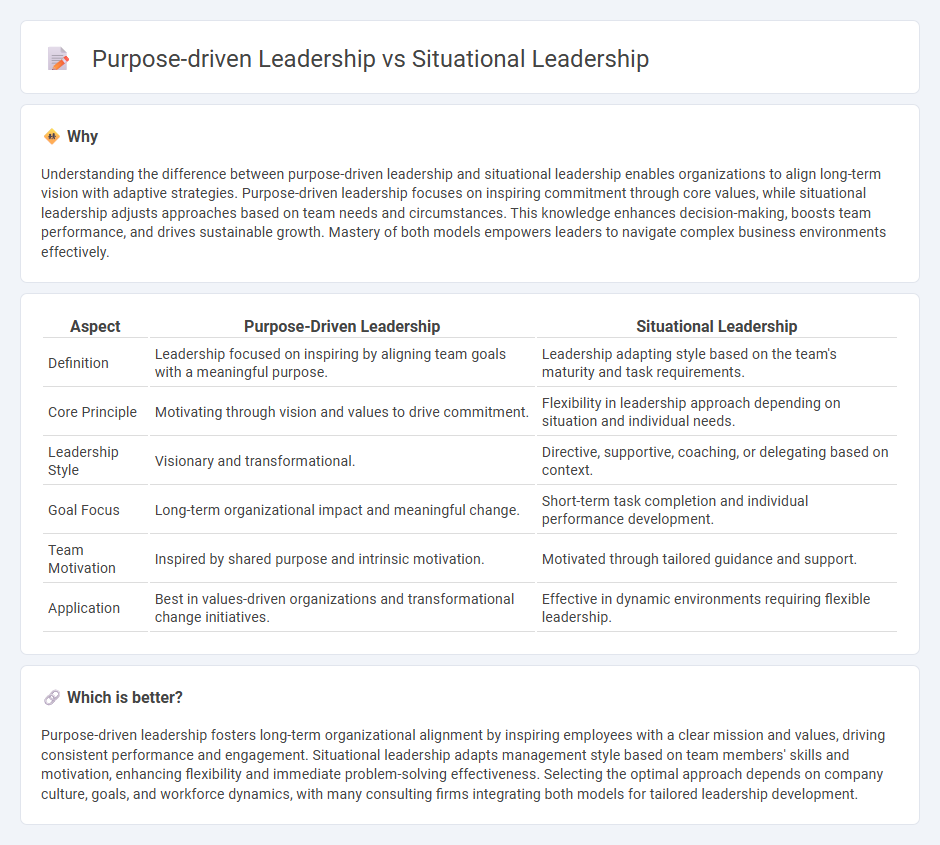 Purpose-driven Leadership vs Situational Leadership

Why

Understanding the difference between purpose-driven leadership and situational leadership enables organizations to align long-term vision with adaptive strategies. Purpose-driven leadership focuses on inspiring commitment through core values, while situational leadership adjusts approaches based on team needs and circumstances. This knowledge enhances decision-making, boosts team performance, and drives sustainable growth. Mastery of both models empowers leaders to navigate complex business environments effectively.

| Aspect | Purpose-Driven Leadership | Situational Leadership |
|---|---|---|
| Definition | Leadership focused on inspiring by aligning team goals with a meaningful purpose. | Leadership adapting style based on the team's maturity and task requirements. |
| Core Principle | Motivating through vision and values to drive commitment. | Flexibility in leadership approach depending on situation and individual needs. |
| Leadership Style | Visionary and transformational. | Directive, supportive, coaching, or delegating based on context. |
| Goal Focus | Long-term organizational impact and meaningful change. | Short-term task completion and individual performance development. |
| Team Motivation | Inspired by shared purpose and intrinsic motivation. | Motivated through tailored guidance and support. |
| Application | Best in values-driven organizations and transformational change initiatives. | Effective in dynamic environments requiring flexible leadership. |

Which is better?

Purpose-driven leadership fosters long-term organizational alignment by inspiring employees with a clear mission and values, driving consistent performance and engagement. Situational leadership adapts management style based on team members' skills and motivation, enhancing flexibility and immediate problem-solving effectiveness. Selecting the optimal approach depends on company culture, goals, and workforce dynamics, with many consulting firms integrating both models for tailored leadership development.