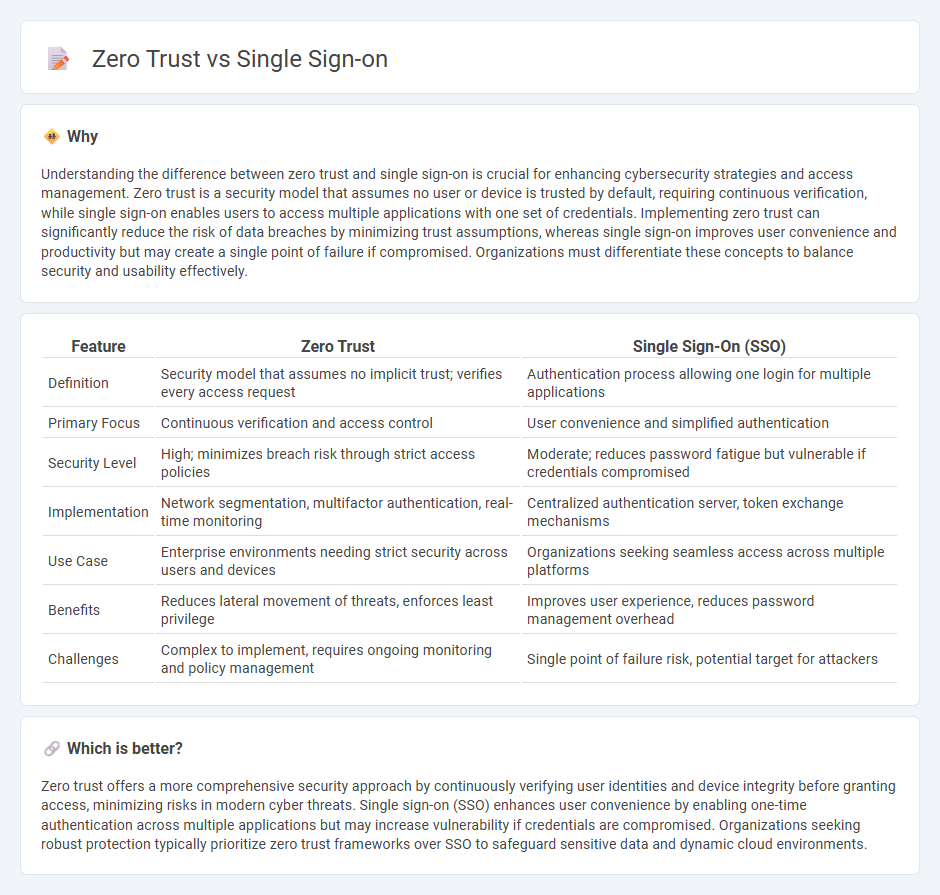 Zero Trust vs Single Sign-on

Why

Understanding the difference between zero trust and single sign-on is crucial for enhancing cybersecurity strategies and access management. Zero trust is a security model that assumes no user or device is trusted by default, requiring continuous verification, while single sign-on enables users to access multiple applications with one set of credentials. Implementing zero trust can significantly reduce the risk of data breaches by minimizing trust assumptions, whereas single sign-on improves user convenience and productivity but may create a single point of failure if compromised. Organizations must differentiate these concepts to balance security and usability effectively.

| Feature | Zero Trust | Single Sign-On (SSO) |
|---|---|---|
| Definition | Security model that assumes no implicit trust; verifies every access request | Authentication process allowing one login for multiple applications |
| Primary Focus | Continuous verification and access control | User convenience and simplified authentication |
| Security Level | High; minimizes breach risk through strict access policies | Moderate; reduces password fatigue but vulnerable if credentials compromised |
| Implementation | Network segmentation, multifactor authentication, real-time monitoring | Centralized authentication server, token exchange mechanisms |
| Use Case | Enterprise environments needing strict security across users and devices | Organizations seeking seamless access across multiple platforms |
| Benefits | Reduces lateral movement of threats, enforces least privilege | Improves user experience, reduces password management overhead |
| Challenges | Complex to implement, requires ongoing monitoring and policy management | Single point of failure risk, potential target for attackers |

Which is better?

Zero trust offers a more comprehensive security approach by continuously verifying user identities and device integrity before granting access, minimizing risks in modern cyber threats. Single sign-on (SSO) enhances user convenience by enabling one-time authentication across multiple applications but may increase vulnerability if credentials are compromised. Organizations seeking robust protection typically prioritize zero trust frameworks over SSO to safeguard sensitive data and dynamic cloud environments.