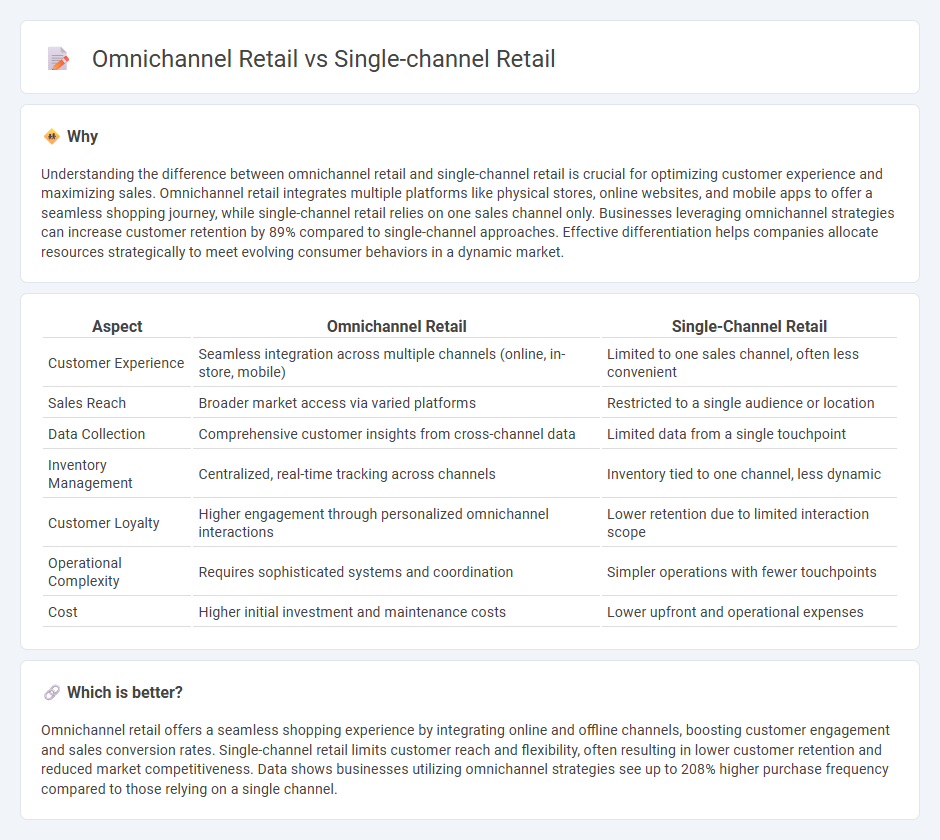 Omnichannel Retail vs Single-channel Retail

Why

Understanding the difference between omnichannel retail and single-channel retail is crucial for optimizing customer experience and maximizing sales. Omnichannel retail integrates multiple platforms like physical stores, online websites, and mobile apps to offer a seamless shopping journey, while single-channel retail relies on one sales channel only. Businesses leveraging omnichannel strategies can increase customer retention by 89% compared to single-channel approaches. Effective differentiation helps companies allocate resources strategically to meet evolving consumer behaviors in a dynamic market.

| Aspect | Omnichannel Retail | Single-Channel Retail |
|---|---|---|
| Customer Experience | Seamless integration across multiple channels (online, in-store, mobile) | Limited to one sales channel, often less convenient |
| Sales Reach | Broader market access via varied platforms | Restricted to a single audience or location |
| Data Collection | Comprehensive customer insights from cross-channel data | Limited data from a single touchpoint |
| Inventory Management | Centralized, real-time tracking across channels | Inventory tied to one channel, less dynamic |
| Customer Loyalty | Higher engagement through personalized omnichannel interactions | Lower retention due to limited interaction scope |
| Operational Complexity | Requires sophisticated systems and coordination | Simpler operations with fewer touchpoints |
| Cost | Higher initial investment and maintenance costs | Lower upfront and operational expenses |

Which is better?

Omnichannel retail offers a seamless shopping experience by integrating online and offline channels, boosting customer engagement and sales conversion rates. Single-channel retail limits customer reach and flexibility, often resulting in lower customer retention and reduced market competitiveness. Data shows businesses utilizing omnichannel strategies see up to 208% higher purchase frequency compared to those relying on a single channel.