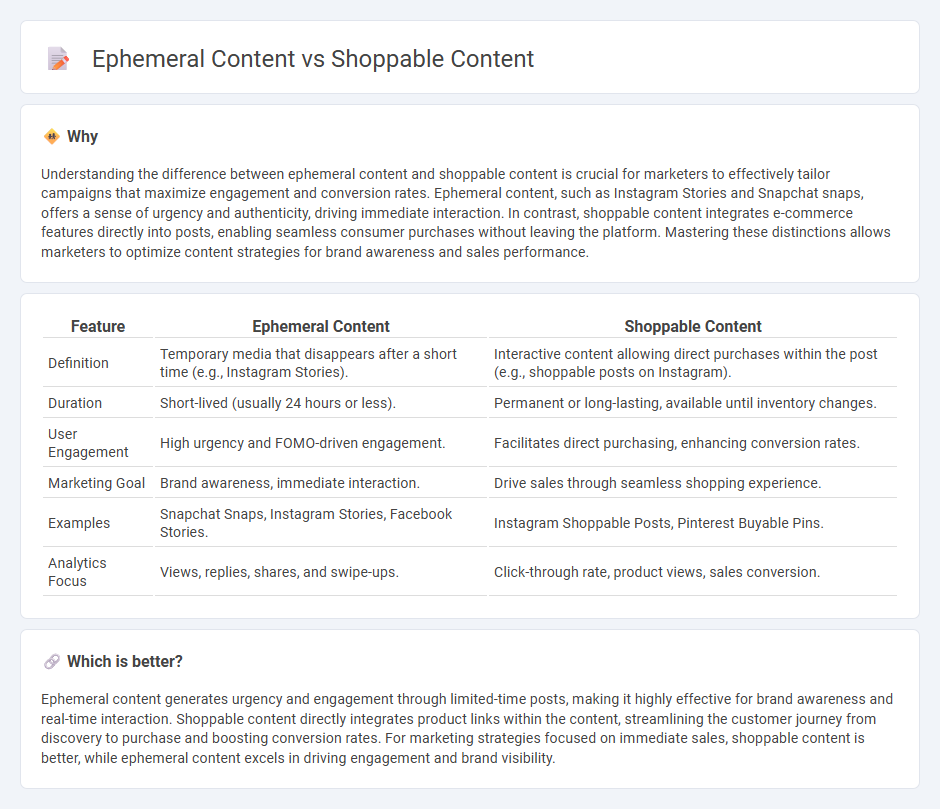 Ephemeral Content vs Shoppable Content

Why

Understanding the difference between ephemeral content and shoppable content is crucial for marketers to effectively tailor campaigns that maximize engagement and conversion rates. Ephemeral content, such as Instagram Stories and Snapchat snaps, offers a sense of urgency and authenticity, driving immediate interaction. In contrast, shoppable content integrates e-commerce features directly into posts, enabling seamless consumer purchases without leaving the platform. Mastering these distinctions allows marketers to optimize content strategies for brand awareness and sales performance.

| Feature | Ephemeral Content | Shoppable Content |
|---|---|---|
| Definition | Temporary media that disappears after a short time (e.g., Instagram Stories). | Interactive content allowing direct purchases within the post (e.g., shoppable posts on Instagram). |
| Duration | Short-lived (usually 24 hours or less). | Permanent or long-lasting, available until inventory changes. |
| User Engagement | High urgency and FOMO-driven engagement. | Facilitates direct purchasing, enhancing conversion rates. |
| Marketing Goal | Brand awareness, immediate interaction. | Drive sales through seamless shopping experience. |
| Examples | Snapchat Snaps, Instagram Stories, Facebook Stories. | Instagram Shoppable Posts, Pinterest Buyable Pins. |
| Analytics Focus | Views, replies, shares, and swipe-ups. | Click-through rate, product views, sales conversion. |

Which is better?

Ephemeral content generates urgency and engagement through limited-time posts, making it highly effective for brand awareness and real-time interaction. Shoppable content directly integrates product links within the content, streamlining the customer journey from discovery to purchase and boosting conversion rates. For marketing strategies focused on immediate sales, shoppable content is better, while ephemeral content excels in driving engagement and brand visibility.