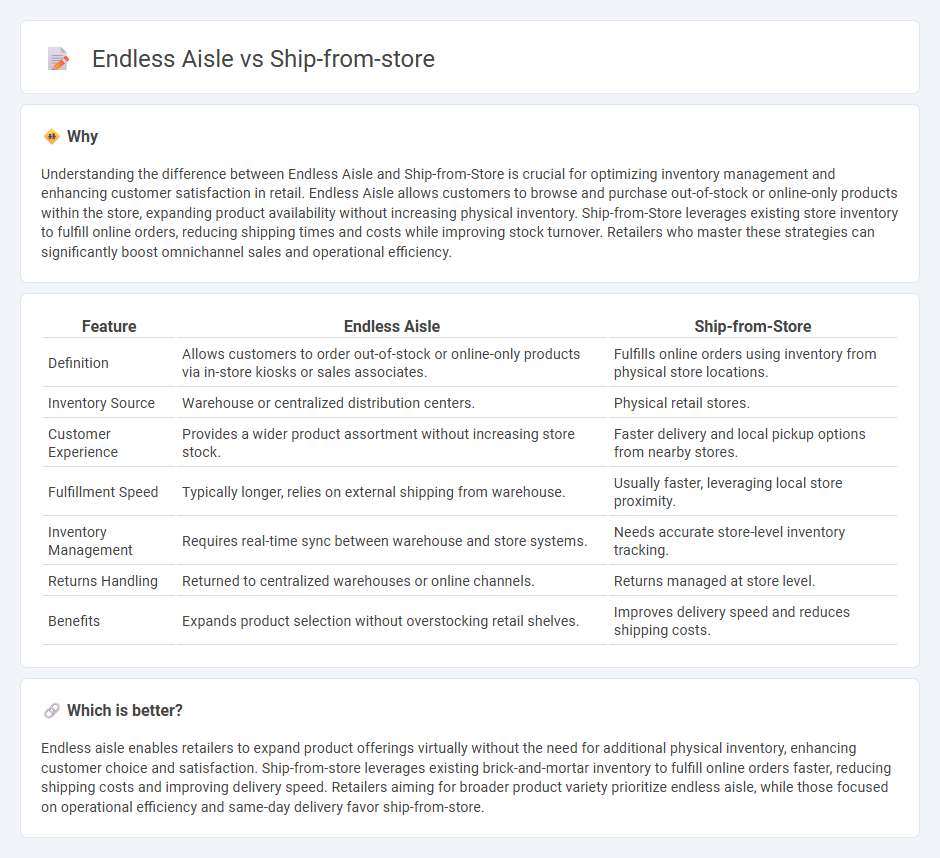 Endless Aisle vs Ship-from-store

Why

Understanding the difference between Endless Aisle and Ship-from-Store is crucial for optimizing inventory management and enhancing customer satisfaction in retail. Endless Aisle allows customers to browse and purchase out-of-stock or online-only products within the store, expanding product availability without increasing physical inventory. Ship-from-Store leverages existing store inventory to fulfill online orders, reducing shipping times and costs while improving stock turnover. Retailers who master these strategies can significantly boost omnichannel sales and operational efficiency.

| Feature | Endless Aisle | Ship-from-Store |
|---|---|---|
| Definition | Allows customers to order out-of-stock or online-only products via in-store kiosks or sales associates. | Fulfills online orders using inventory from physical store locations. |
| Inventory Source | Warehouse or centralized distribution centers. | Physical retail stores. |
| Customer Experience | Provides a wider product assortment without increasing store stock. | Faster delivery and local pickup options from nearby stores. |
| Fulfillment Speed | Typically longer, relies on external shipping from warehouse. | Usually faster, leveraging local store proximity. |
| Inventory Management | Requires real-time sync between warehouse and store systems. | Needs accurate store-level inventory tracking. |
| Returns Handling | Returned to centralized warehouses or online channels. | Returns managed at store level. |
| Benefits | Expands product selection without overstocking retail shelves. | Improves delivery speed and reduces shipping costs. |

Which is better?

Endless aisle enables retailers to expand product offerings virtually without the need for additional physical inventory, enhancing customer choice and satisfaction. Ship-from-store leverages existing brick-and-mortar inventory to fulfill online orders faster, reducing shipping costs and improving delivery speed. Retailers aiming for broader product variety prioritize endless aisle, while those focused on operational efficiency and same-day delivery favor ship-from-store.