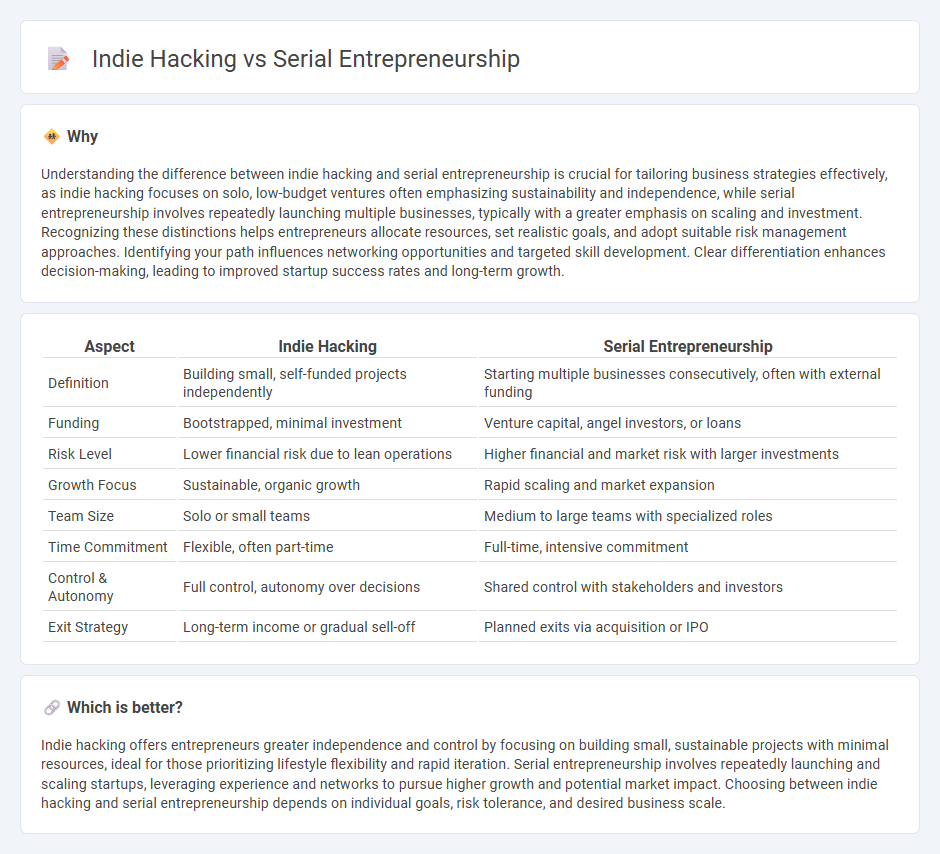 Indie Hacking vs Serial Entrepreneurship

Why

Understanding the difference between indie hacking and serial entrepreneurship is crucial for tailoring business strategies effectively, as indie hacking focuses on solo, low-budget ventures often emphasizing sustainability and independence, while serial entrepreneurship involves repeatedly launching multiple businesses, typically with a greater emphasis on scaling and investment. Recognizing these distinctions helps entrepreneurs allocate resources, set realistic goals, and adopt suitable risk management approaches. Identifying your path influences networking opportunities and targeted skill development. Clear differentiation enhances decision-making, leading to improved startup success rates and long-term growth.

| Aspect | Indie Hacking | Serial Entrepreneurship |
|---|---|---|
| Definition | Building small, self-funded projects independently | Starting multiple businesses consecutively, often with external funding |
| Funding | Bootstrapped, minimal investment | Venture capital, angel investors, or loans |
| Risk Level | Lower financial risk due to lean operations | Higher financial and market risk with larger investments |
| Growth Focus | Sustainable, organic growth | Rapid scaling and market expansion |
| Team Size | Solo or small teams | Medium to large teams with specialized roles |
| Time Commitment | Flexible, often part-time | Full-time, intensive commitment |
| Control & Autonomy | Full control, autonomy over decisions | Shared control with stakeholders and investors |
| Exit Strategy | Long-term income or gradual sell-off | Planned exits via acquisition or IPO |

Which is better?

Indie hacking offers entrepreneurs greater independence and control by focusing on building small, sustainable projects with minimal resources, ideal for those prioritizing lifestyle flexibility and rapid iteration. Serial entrepreneurship involves repeatedly launching and scaling startups, leveraging experience and networks to pursue higher growth and potential market impact. Choosing between indie hacking and serial entrepreneurship depends on individual goals, risk tolerance, and desired business scale.