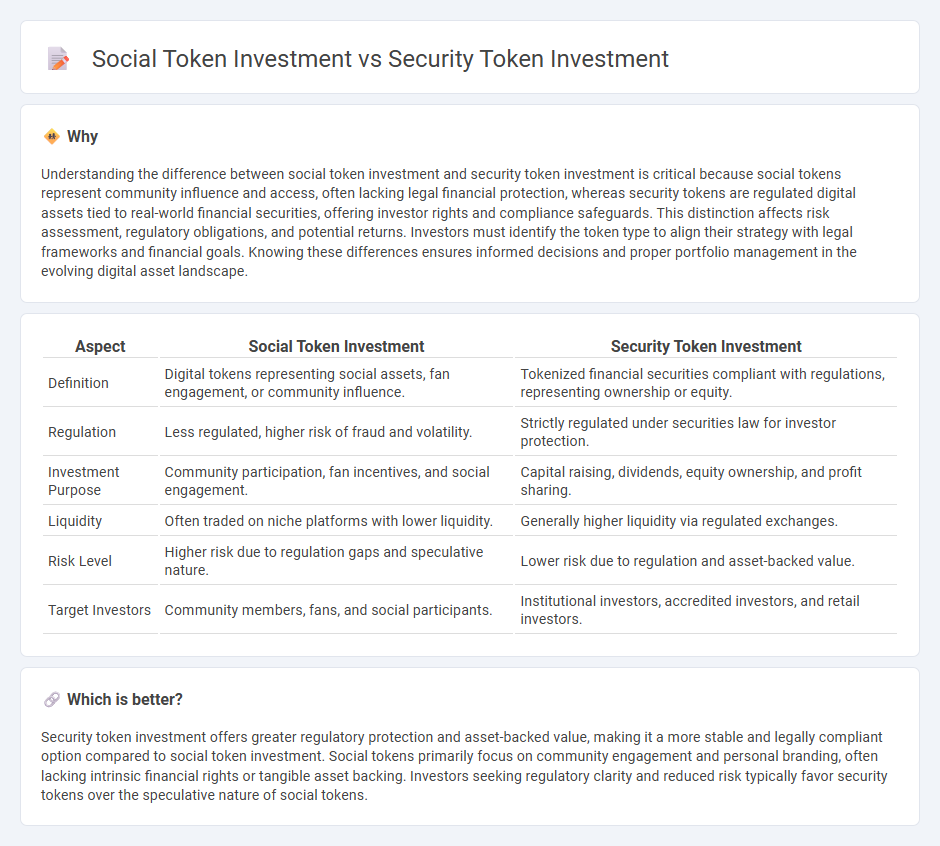 Social Token Investment vs Security Token Investment

Why

Understanding the difference between social token investment and security token investment is critical because social tokens represent community influence and access, often lacking legal financial protection, whereas security tokens are regulated digital assets tied to real-world financial securities, offering investor rights and compliance safeguards. This distinction affects risk assessment, regulatory obligations, and potential returns. Investors must identify the token type to align their strategy with legal frameworks and financial goals. Knowing these differences ensures informed decisions and proper portfolio management in the evolving digital asset landscape.

| Aspect | Social Token Investment | Security Token Investment |
|---|---|---|
| Definition | Digital tokens representing social assets, fan engagement, or community influence. | Tokenized financial securities compliant with regulations, representing ownership or equity. |
| Regulation | Less regulated, higher risk of fraud and volatility. | Strictly regulated under securities law for investor protection. |
| Investment Purpose | Community participation, fan incentives, and social engagement. | Capital raising, dividends, equity ownership, and profit sharing. |
| Liquidity | Often traded on niche platforms with lower liquidity. | Generally higher liquidity via regulated exchanges. |
| Risk Level | Higher risk due to regulation gaps and speculative nature. | Lower risk due to regulation and asset-backed value. |
| Target Investors | Community members, fans, and social participants. | Institutional investors, accredited investors, and retail investors. |

Which is better?

Security token investment offers greater regulatory protection and asset-backed value, making it a more stable and legally compliant option compared to social token investment. Social tokens primarily focus on community engagement and personal branding, often lacking intrinsic financial rights or tangible asset backing. Investors seeking regulatory clarity and reduced risk typically favor security tokens over the speculative nature of social tokens.