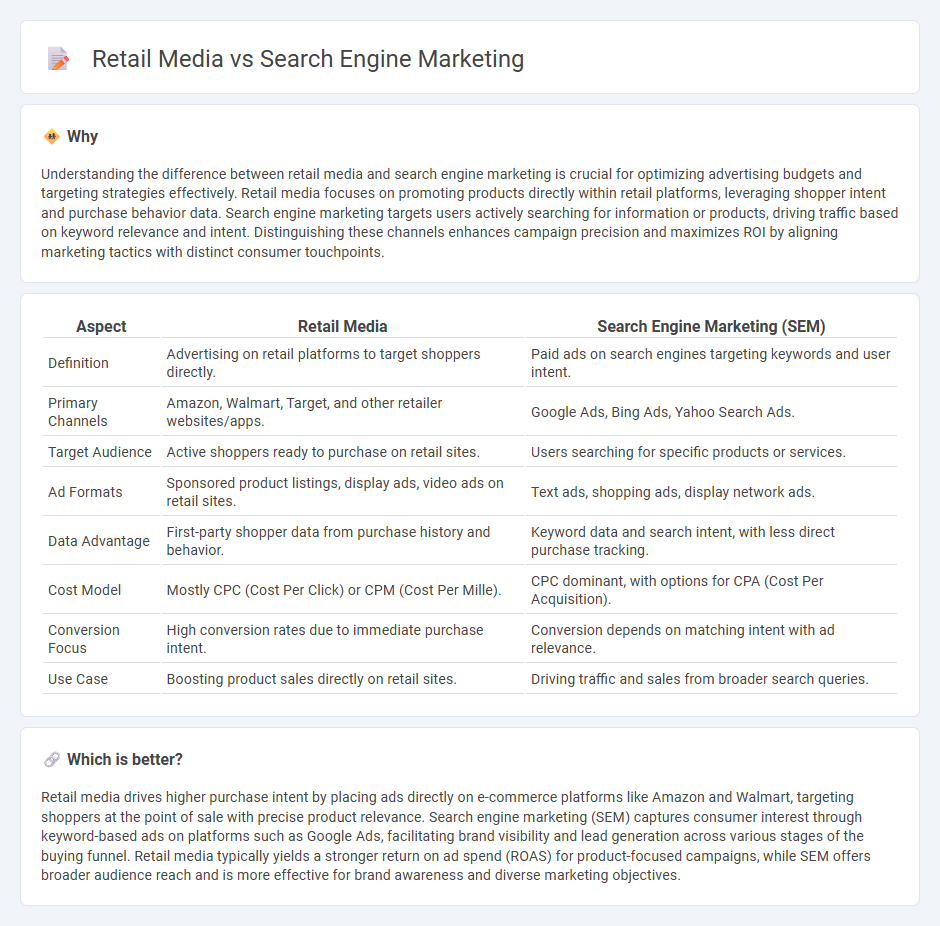 Retail Media vs Search Engine Marketing

Why

Understanding the difference between retail media and search engine marketing is crucial for optimizing advertising budgets and targeting strategies effectively. Retail media focuses on promoting products directly within retail platforms, leveraging shopper intent and purchase behavior data. Search engine marketing targets users actively searching for information or products, driving traffic based on keyword relevance and intent. Distinguishing these channels enhances campaign precision and maximizes ROI by aligning marketing tactics with distinct consumer touchpoints.

| Aspect | Retail Media | Search Engine Marketing (SEM) |
|---|---|---|
| Definition | Advertising on retail platforms to target shoppers directly. | Paid ads on search engines targeting keywords and user intent. |
| Primary Channels | Amazon, Walmart, Target, and other retailer websites/apps. | Google Ads, Bing Ads, Yahoo Search Ads. |
| Target Audience | Active shoppers ready to purchase on retail sites. | Users searching for specific products or services. |
| Ad Formats | Sponsored product listings, display ads, video ads on retail sites. | Text ads, shopping ads, display network ads. |
| Data Advantage | First-party shopper data from purchase history and behavior. | Keyword data and search intent, with less direct purchase tracking. |
| Cost Model | Mostly CPC (Cost Per Click) or CPM (Cost Per Mille). | CPC dominant, with options for CPA (Cost Per Acquisition). |
| Conversion Focus | High conversion rates due to immediate purchase intent. | Conversion depends on matching intent with ad relevance. |
| Use Case | Boosting product sales directly on retail sites. | Driving traffic and sales from broader search queries. |

Which is better?

Retail media drives higher purchase intent by placing ads directly on e-commerce platforms like Amazon and Walmart, targeting shoppers at the point of sale with precise product relevance. Search engine marketing (SEM) captures consumer interest through keyword-based ads on platforms such as Google Ads, facilitating brand visibility and lead generation across various stages of the buying funnel. Retail media typically yields a stronger return on ad spend (ROAS) for product-focused campaigns, while SEM offers broader audience reach and is more effective for brand awareness and diverse marketing objectives.