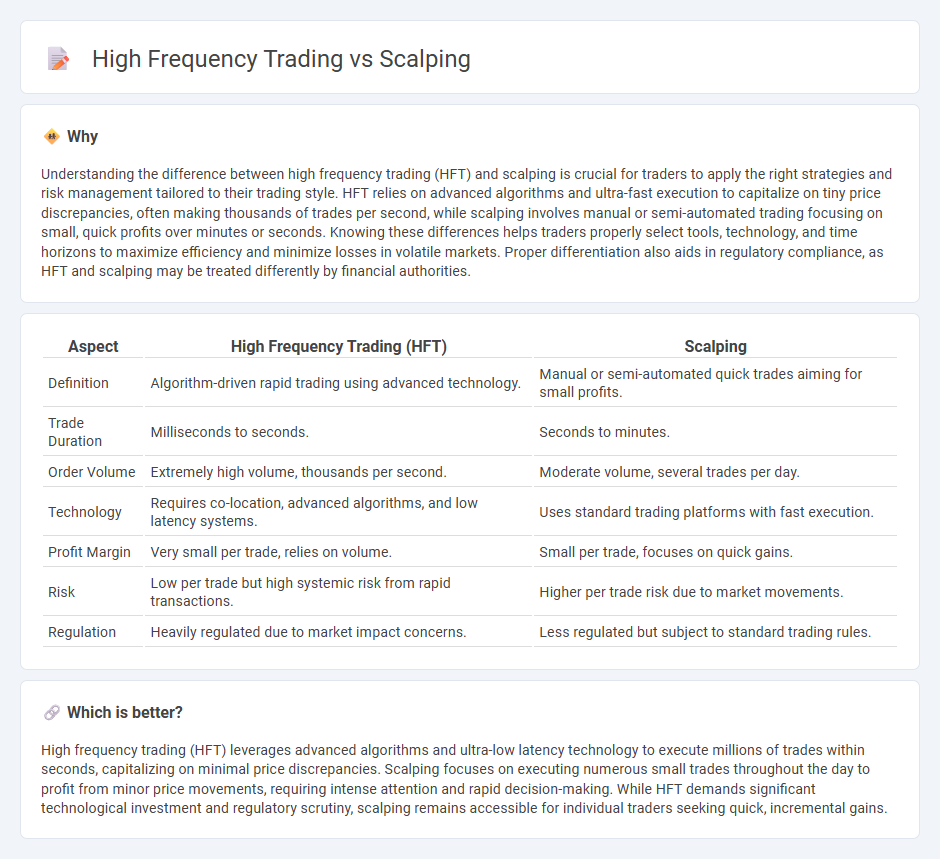 High Frequency Trading vs Scalping

Why

Understanding the difference between high frequency trading (HFT) and scalping is crucial for traders to apply the right strategies and risk management tailored to their trading style. HFT relies on advanced algorithms and ultra-fast execution to capitalize on tiny price discrepancies, often making thousands of trades per second, while scalping involves manual or semi-automated trading focusing on small, quick profits over minutes or seconds. Knowing these differences helps traders properly select tools, technology, and time horizons to maximize efficiency and minimize losses in volatile markets. Proper differentiation also aids in regulatory compliance, as HFT and scalping may be treated differently by financial authorities.

| Aspect | High Frequency Trading (HFT) | Scalping |
|---|---|---|
| Definition | Algorithm-driven rapid trading using advanced technology. | Manual or semi-automated quick trades aiming for small profits. |
| Trade Duration | Milliseconds to seconds. | Seconds to minutes. |
| Order Volume | Extremely high volume, thousands per second. | Moderate volume, several trades per day. |
| Technology | Requires co-location, advanced algorithms, and low latency systems. | Uses standard trading platforms with fast execution. |
| Profit Margin | Very small per trade, relies on volume. | Small per trade, focuses on quick gains. |
| Risk | Low per trade but high systemic risk from rapid transactions. | Higher per trade risk due to market movements. |
| Regulation | Heavily regulated due to market impact concerns. | Less regulated but subject to standard trading rules. |

Which is better?

High frequency trading (HFT) leverages advanced algorithms and ultra-low latency technology to execute millions of trades within seconds, capitalizing on minimal price discrepancies. Scalping focuses on executing numerous small trades throughout the day to profit from minor price movements, requiring intense attention and rapid decision-making. While HFT demands significant technological investment and regulatory scrutiny, scalping remains accessible for individual traders seeking quick, incremental gains.