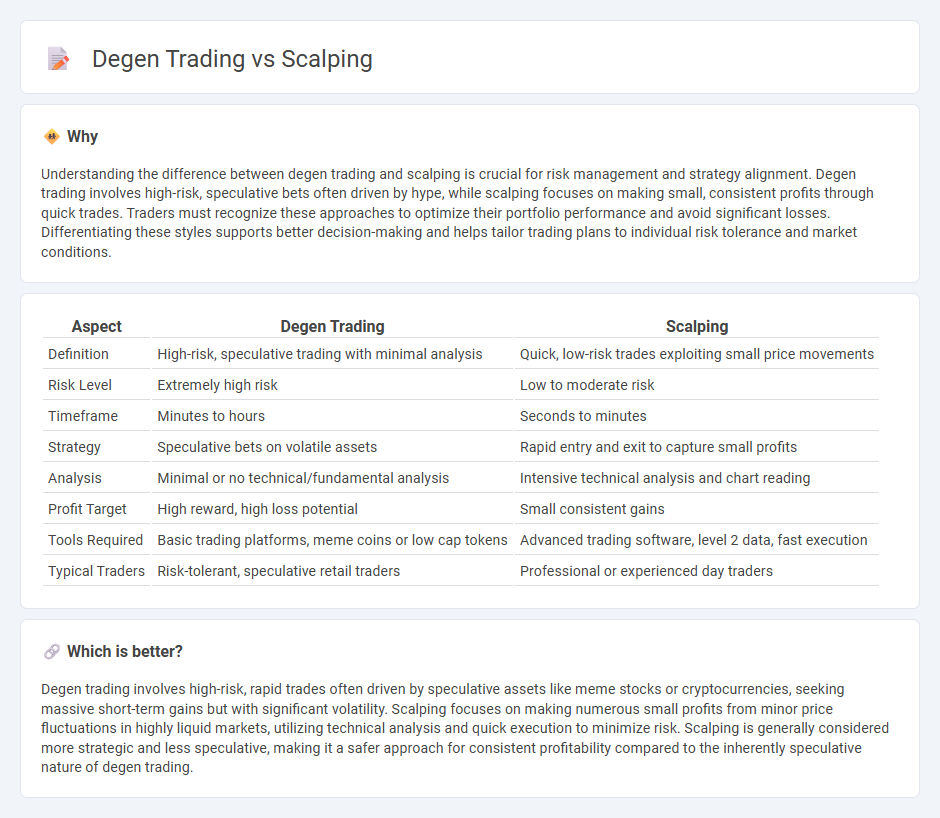 Degen Trading vs Scalping

Why

Understanding the difference between degen trading and scalping is crucial for risk management and strategy alignment. Degen trading involves high-risk, speculative bets often driven by hype, while scalping focuses on making small, consistent profits through quick trades. Traders must recognize these approaches to optimize their portfolio performance and avoid significant losses. Differentiating these styles supports better decision-making and helps tailor trading plans to individual risk tolerance and market conditions.

| Aspect | Degen Trading | Scalping |
|---|---|---|
| Definition | High-risk, speculative trading with minimal analysis | Quick, low-risk trades exploiting small price movements |
| Risk Level | Extremely high risk | Low to moderate risk |
| Timeframe | Minutes to hours | Seconds to minutes |
| Strategy | Speculative bets on volatile assets | Rapid entry and exit to capture small profits |
| Analysis | Minimal or no technical/fundamental analysis | Intensive technical analysis and chart reading |
| Profit Target | High reward, high loss potential | Small consistent gains |
| Tools Required | Basic trading platforms, meme coins or low cap tokens | Advanced trading software, level 2 data, fast execution |
| Typical Traders | Risk-tolerant, speculative retail traders | Professional or experienced day traders |

Which is better?

Degen trading involves high-risk, rapid trades often driven by speculative assets like meme stocks or cryptocurrencies, seeking massive short-term gains but with significant volatility. Scalping focuses on making numerous small profits from minor price fluctuations in highly liquid markets, utilizing technical analysis and quick execution to minimize risk. Scalping is generally considered more strategic and less speculative, making it a safer approach for consistent profitability compared to the inherently speculative nature of degen trading.