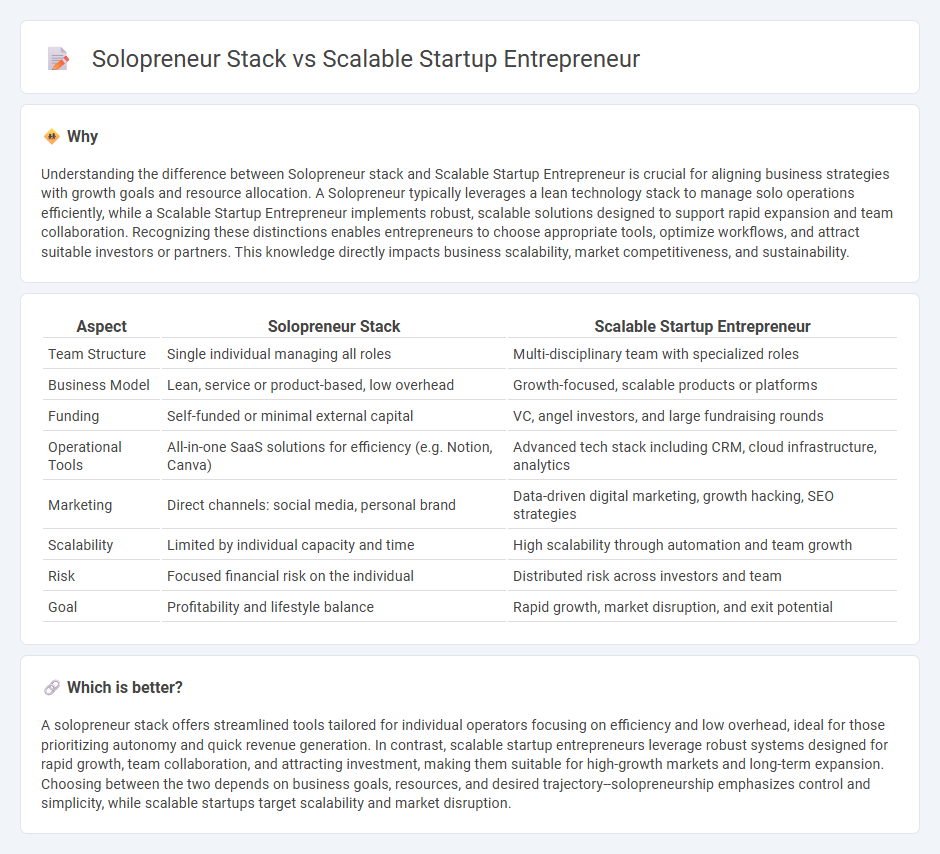 Solopreneur Stack vs Scalable Startup Entrepreneur

Why

Understanding the difference between Solopreneur stack and Scalable Startup Entrepreneur is crucial for aligning business strategies with growth goals and resource allocation. A Solopreneur typically leverages a lean technology stack to manage solo operations efficiently, while a Scalable Startup Entrepreneur implements robust, scalable solutions designed to support rapid expansion and team collaboration. Recognizing these distinctions enables entrepreneurs to choose appropriate tools, optimize workflows, and attract suitable investors or partners. This knowledge directly impacts business scalability, market competitiveness, and sustainability.

| Aspect | Solopreneur Stack | Scalable Startup Entrepreneur |
|---|---|---|
| Team Structure | Single individual managing all roles | Multi-disciplinary team with specialized roles |
| Business Model | Lean, service or product-based, low overhead | Growth-focused, scalable products or platforms |
| Funding | Self-funded or minimal external capital | VC, angel investors, and large fundraising rounds |
| Operational Tools | All-in-one SaaS solutions for efficiency (e.g. Notion, Canva) | Advanced tech stack including CRM, cloud infrastructure, analytics |
| Marketing | Direct channels: social media, personal brand | Data-driven digital marketing, growth hacking, SEO strategies |
| Scalability | Limited by individual capacity and time | High scalability through automation and team growth |
| Risk | Focused financial risk on the individual | Distributed risk across investors and team |
| Goal | Profitability and lifestyle balance | Rapid growth, market disruption, and exit potential |

Which is better?

A solopreneur stack offers streamlined tools tailored for individual operators focusing on efficiency and low overhead, ideal for those prioritizing autonomy and quick revenue generation. In contrast, scalable startup entrepreneurs leverage robust systems designed for rapid growth, team collaboration, and attracting investment, making them suitable for high-growth markets and long-term expansion. Choosing between the two depends on business goals, resources, and desired trajectory–solopreneurship emphasizes control and simplicity, while scalable startups target scalability and market disruption.