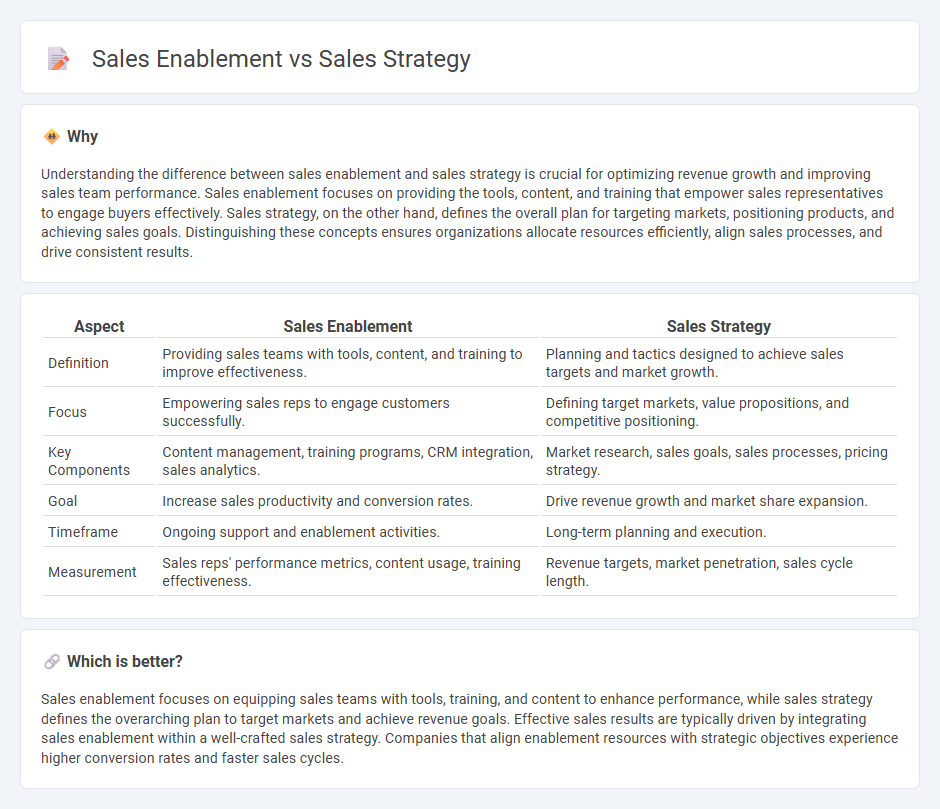 Sales Enablement vs Sales Strategy

Why

Understanding the difference between sales enablement and sales strategy is crucial for optimizing revenue growth and improving sales team performance. Sales enablement focuses on providing the tools, content, and training that empower sales representatives to engage buyers effectively. Sales strategy, on the other hand, defines the overall plan for targeting markets, positioning products, and achieving sales goals. Distinguishing these concepts ensures organizations allocate resources efficiently, align sales processes, and drive consistent results.

| Aspect | Sales Enablement | Sales Strategy |
|---|---|---|
| Definition | Providing sales teams with tools, content, and training to improve effectiveness. | Planning and tactics designed to achieve sales targets and market growth. |
| Focus | Empowering sales reps to engage customers successfully. | Defining target markets, value propositions, and competitive positioning. |
| Key Components | Content management, training programs, CRM integration, sales analytics. | Market research, sales goals, sales processes, pricing strategy. |
| Goal | Increase sales productivity and conversion rates. | Drive revenue growth and market share expansion. |
| Timeframe | Ongoing support and enablement activities. | Long-term planning and execution. |
| Measurement | Sales reps' performance metrics, content usage, training effectiveness. | Revenue targets, market penetration, sales cycle length. |

Which is better?

Sales enablement focuses on equipping sales teams with tools, training, and content to enhance performance, while sales strategy defines the overarching plan to target markets and achieve revenue goals. Effective sales results are typically driven by integrating sales enablement within a well-crafted sales strategy. Companies that align enablement resources with strategic objectives experience higher conversion rates and faster sales cycles.