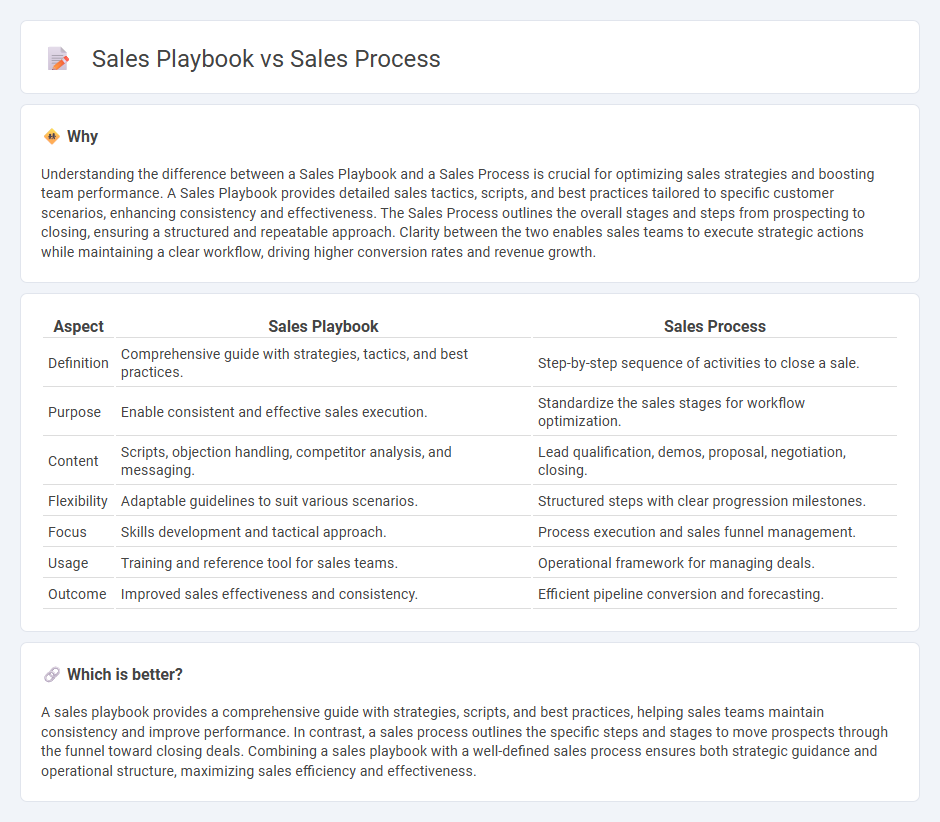 Sales Playbook vs Sales Process

Why

Understanding the difference between a Sales Playbook and a Sales Process is crucial for optimizing sales strategies and boosting team performance. A Sales Playbook provides detailed sales tactics, scripts, and best practices tailored to specific customer scenarios, enhancing consistency and effectiveness. The Sales Process outlines the overall stages and steps from prospecting to closing, ensuring a structured and repeatable approach. Clarity between the two enables sales teams to execute strategic actions while maintaining a clear workflow, driving higher conversion rates and revenue growth.

| Aspect | Sales Playbook | Sales Process |
|---|---|---|
| Definition | Comprehensive guide with strategies, tactics, and best practices. | Step-by-step sequence of activities to close a sale. |
| Purpose | Enable consistent and effective sales execution. | Standardize the sales stages for workflow optimization. |
| Content | Scripts, objection handling, competitor analysis, and messaging. | Lead qualification, demos, proposal, negotiation, closing. |
| Flexibility | Adaptable guidelines to suit various scenarios. | Structured steps with clear progression milestones. |
| Focus | Skills development and tactical approach. | Process execution and sales funnel management. |
| Usage | Training and reference tool for sales teams. | Operational framework for managing deals. |
| Outcome | Improved sales effectiveness and consistency. | Efficient pipeline conversion and forecasting. |

Which is better?

A sales playbook provides a comprehensive guide with strategies, scripts, and best practices, helping sales teams maintain consistency and improve performance. In contrast, a sales process outlines the specific steps and stages to move prospects through the funnel toward closing deals. Combining a sales playbook with a well-defined sales process ensures both strategic guidance and operational structure, maximizing sales efficiency and effectiveness.