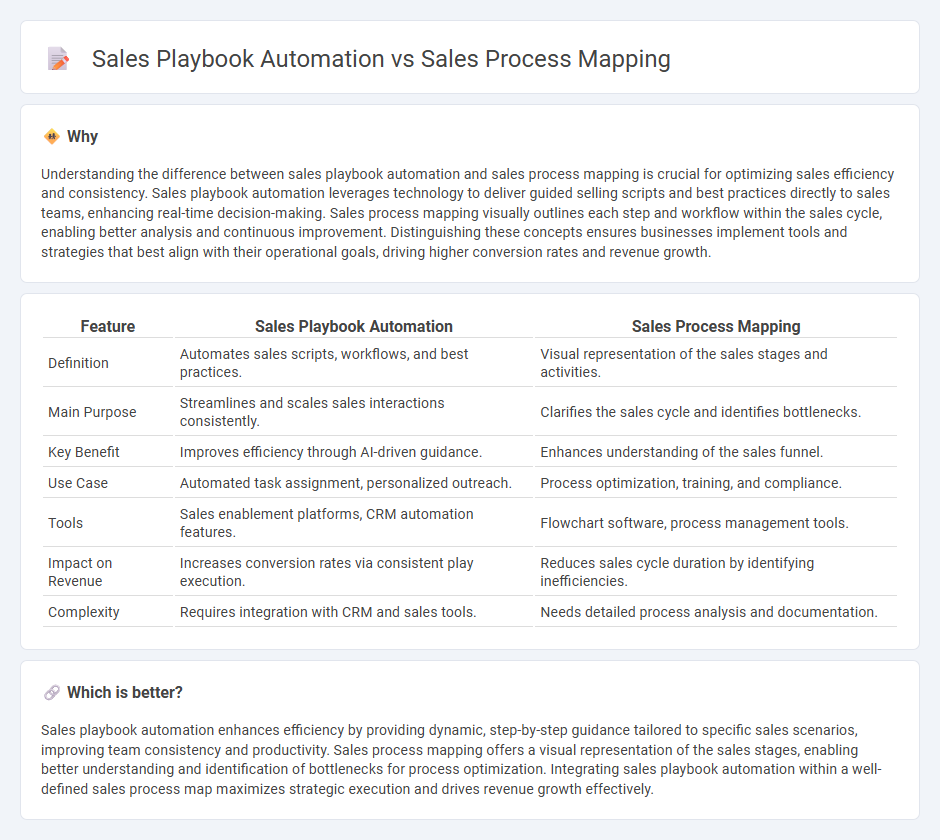 Sales Playbook Automation vs Sales Process Mapping

Why

Understanding the difference between sales playbook automation and sales process mapping is crucial for optimizing sales efficiency and consistency. Sales playbook automation leverages technology to deliver guided selling scripts and best practices directly to sales teams, enhancing real-time decision-making. Sales process mapping visually outlines each step and workflow within the sales cycle, enabling better analysis and continuous improvement. Distinguishing these concepts ensures businesses implement tools and strategies that best align with their operational goals, driving higher conversion rates and revenue growth.

| Feature | Sales Playbook Automation | Sales Process Mapping |
|---|---|---|
| Definition | Automates sales scripts, workflows, and best practices. | Visual representation of the sales stages and activities. |
| Main Purpose | Streamlines and scales sales interactions consistently. | Clarifies the sales cycle and identifies bottlenecks. |
| Key Benefit | Improves efficiency through AI-driven guidance. | Enhances understanding of the sales funnel. |
| Use Case | Automated task assignment, personalized outreach. | Process optimization, training, and compliance. |
| Tools | Sales enablement platforms, CRM automation features. | Flowchart software, process management tools. |
| Impact on Revenue | Increases conversion rates via consistent play execution. | Reduces sales cycle duration by identifying inefficiencies. |
| Complexity | Requires integration with CRM and sales tools. | Needs detailed process analysis and documentation. |

Which is better?

Sales playbook automation enhances efficiency by providing dynamic, step-by-step guidance tailored to specific sales scenarios, improving team consistency and productivity. Sales process mapping offers a visual representation of the sales stages, enabling better understanding and identification of bottlenecks for process optimization. Integrating sales playbook automation within a well-defined sales process map maximizes strategic execution and drives revenue growth effectively.