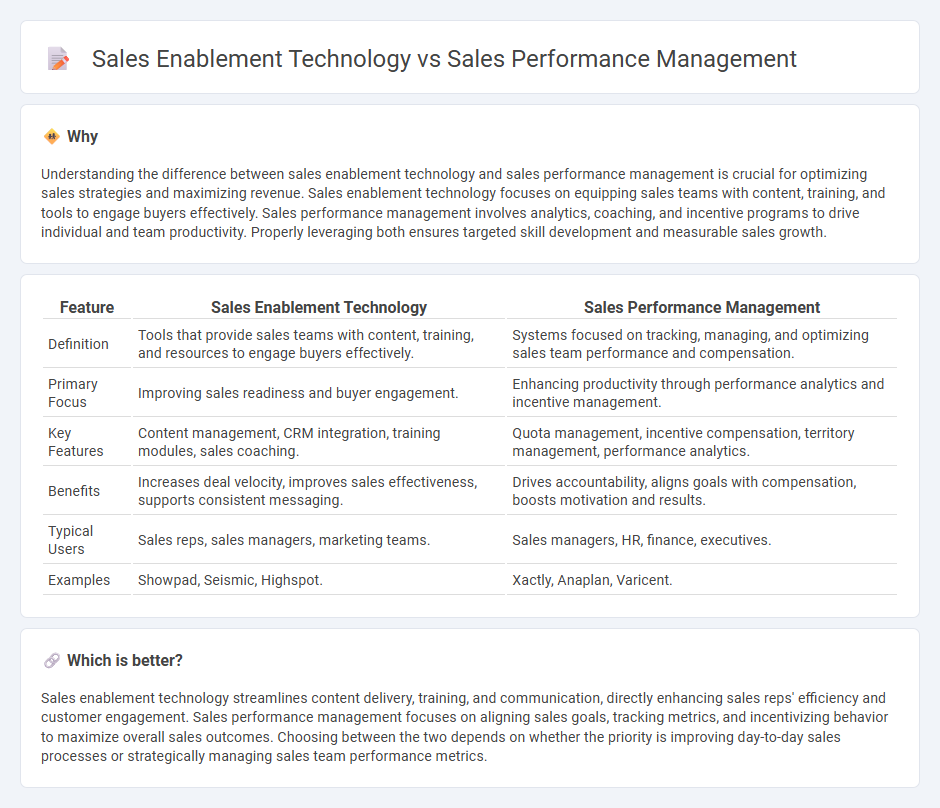 Sales Enablement Technology vs Sales Performance Management

Why

Understanding the difference between sales enablement technology and sales performance management is crucial for optimizing sales strategies and maximizing revenue. Sales enablement technology focuses on equipping sales teams with content, training, and tools to engage buyers effectively. Sales performance management involves analytics, coaching, and incentive programs to drive individual and team productivity. Properly leveraging both ensures targeted skill development and measurable sales growth.

| Feature | Sales Enablement Technology | Sales Performance Management |
|---|---|---|
| Definition | Tools that provide sales teams with content, training, and resources to engage buyers effectively. | Systems focused on tracking, managing, and optimizing sales team performance and compensation. |
| Primary Focus | Improving sales readiness and buyer engagement. | Enhancing productivity through performance analytics and incentive management. |
| Key Features | Content management, CRM integration, training modules, sales coaching. | Quota management, incentive compensation, territory management, performance analytics. |
| Benefits | Increases deal velocity, improves sales effectiveness, supports consistent messaging. | Drives accountability, aligns goals with compensation, boosts motivation and results. |
| Typical Users | Sales reps, sales managers, marketing teams. | Sales managers, HR, finance, executives. |
| Examples | Showpad, Seismic, Highspot. | Xactly, Anaplan, Varicent. |

Which is better?

Sales enablement technology streamlines content delivery, training, and communication, directly enhancing sales reps' efficiency and customer engagement. Sales performance management focuses on aligning sales goals, tracking metrics, and incentivizing behavior to maximize overall sales outcomes. Choosing between the two depends on whether the priority is improving day-to-day sales processes or strategically managing sales team performance metrics.