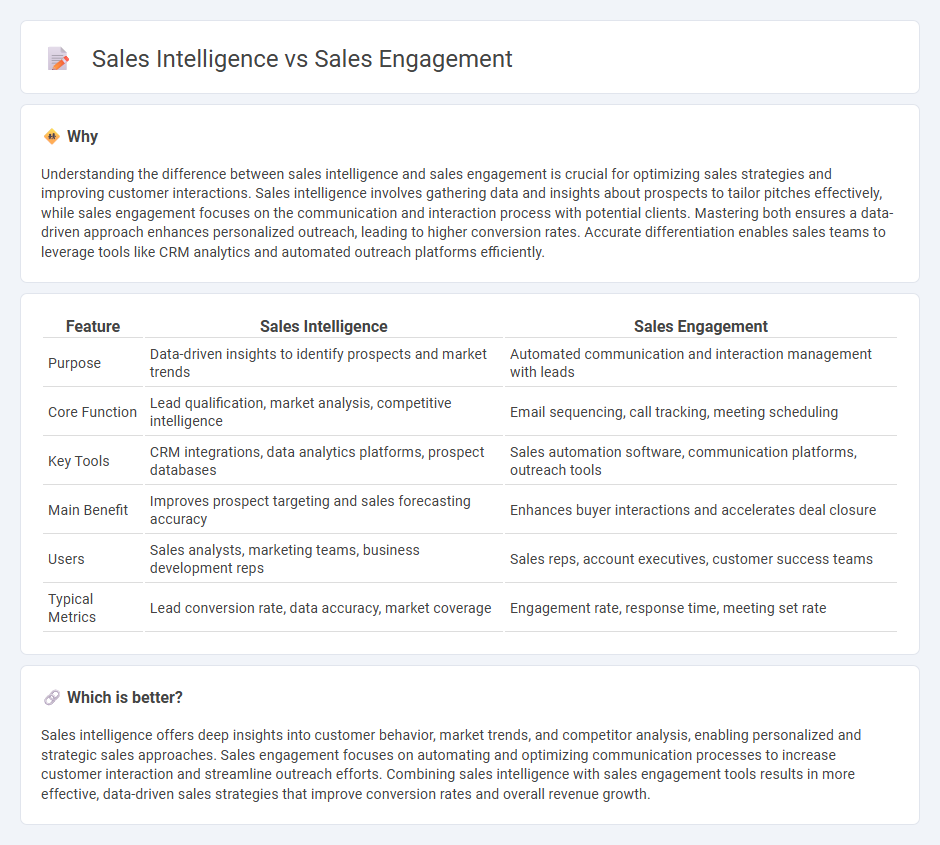 Sales Intelligence vs Sales Engagement

Why

Understanding the difference between sales intelligence and sales engagement is crucial for optimizing sales strategies and improving customer interactions. Sales intelligence involves gathering data and insights about prospects to tailor pitches effectively, while sales engagement focuses on the communication and interaction process with potential clients. Mastering both ensures a data-driven approach enhances personalized outreach, leading to higher conversion rates. Accurate differentiation enables sales teams to leverage tools like CRM analytics and automated outreach platforms efficiently.

| Feature | Sales Intelligence | Sales Engagement |
|---|---|---|
| Purpose | Data-driven insights to identify prospects and market trends | Automated communication and interaction management with leads |
| Core Function | Lead qualification, market analysis, competitive intelligence | Email sequencing, call tracking, meeting scheduling |
| Key Tools | CRM integrations, data analytics platforms, prospect databases | Sales automation software, communication platforms, outreach tools |
| Main Benefit | Improves prospect targeting and sales forecasting accuracy | Enhances buyer interactions and accelerates deal closure |
| Users | Sales analysts, marketing teams, business development reps | Sales reps, account executives, customer success teams |
| Typical Metrics | Lead conversion rate, data accuracy, market coverage | Engagement rate, response time, meeting set rate |

Which is better?

Sales intelligence offers deep insights into customer behavior, market trends, and competitor analysis, enabling personalized and strategic sales approaches. Sales engagement focuses on automating and optimizing communication processes to increase customer interaction and streamline outreach efforts. Combining sales intelligence with sales engagement tools results in more effective, data-driven sales strategies that improve conversion rates and overall revenue growth.