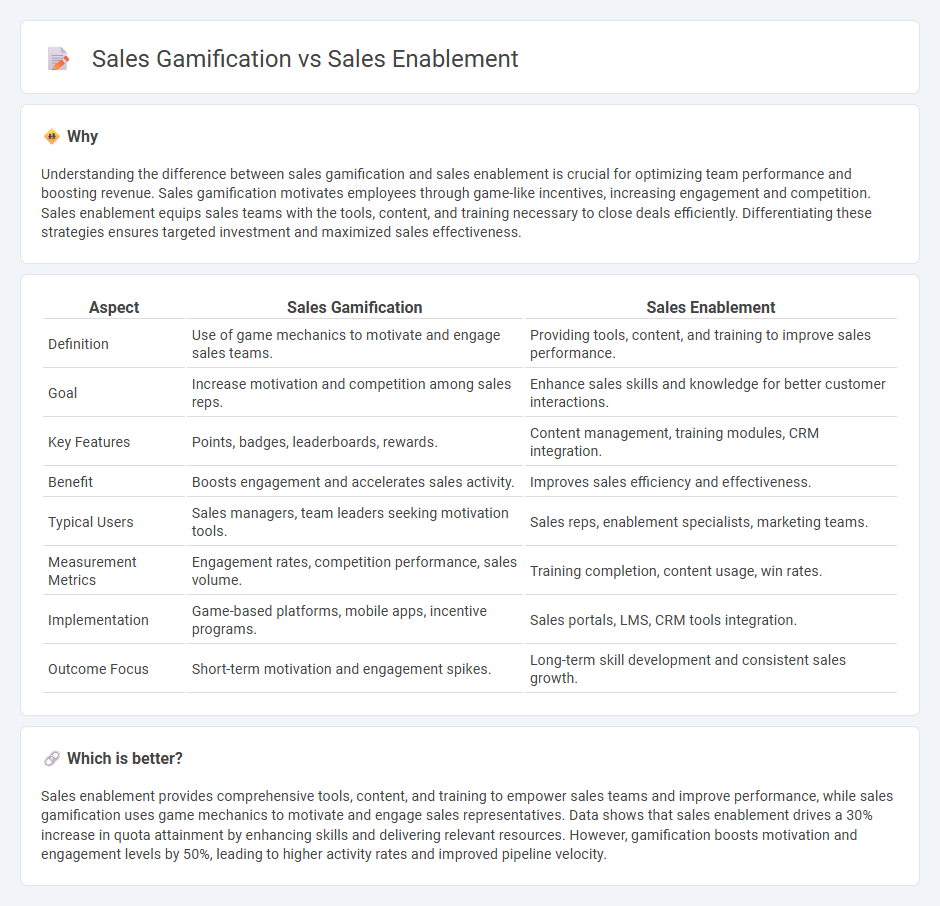 Sales Gamification vs Sales Enablement

Why

Understanding the difference between sales gamification and sales enablement is crucial for optimizing team performance and boosting revenue. Sales gamification motivates employees through game-like incentives, increasing engagement and competition. Sales enablement equips sales teams with the tools, content, and training necessary to close deals efficiently. Differentiating these strategies ensures targeted investment and maximized sales effectiveness.

| Aspect | Sales Gamification | Sales Enablement |
|---|---|---|
| Definition | Use of game mechanics to motivate and engage sales teams. | Providing tools, content, and training to improve sales performance. |
| Goal | Increase motivation and competition among sales reps. | Enhance sales skills and knowledge for better customer interactions. |
| Key Features | Points, badges, leaderboards, rewards. | Content management, training modules, CRM integration. |
| Benefit | Boosts engagement and accelerates sales activity. | Improves sales efficiency and effectiveness. |
| Typical Users | Sales managers, team leaders seeking motivation tools. | Sales reps, enablement specialists, marketing teams. |
| Measurement Metrics | Engagement rates, competition performance, sales volume. | Training completion, content usage, win rates. |
| Implementation | Game-based platforms, mobile apps, incentive programs. | Sales portals, LMS, CRM tools integration. |
| Outcome Focus | Short-term motivation and engagement spikes. | Long-term skill development and consistent sales growth. |

Which is better?

Sales enablement provides comprehensive tools, content, and training to empower sales teams and improve performance, while sales gamification uses game mechanics to motivate and engage sales representatives. Data shows that sales enablement drives a 30% increase in quota attainment by enhancing skills and delivering relevant resources. However, gamification boosts motivation and engagement levels by 50%, leading to higher activity rates and improved pipeline velocity.