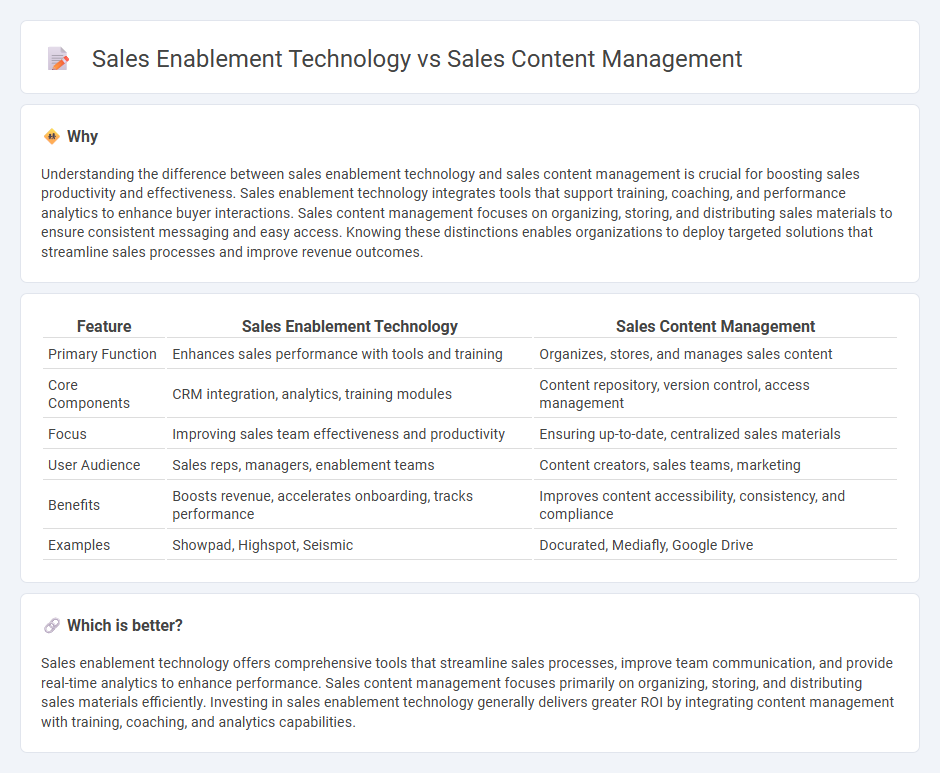 Sales Enablement Technology vs Sales Content Management

Why

Understanding the difference between sales enablement technology and sales content management is crucial for boosting sales productivity and effectiveness. Sales enablement technology integrates tools that support training, coaching, and performance analytics to enhance buyer interactions. Sales content management focuses on organizing, storing, and distributing sales materials to ensure consistent messaging and easy access. Knowing these distinctions enables organizations to deploy targeted solutions that streamline sales processes and improve revenue outcomes.

| Feature | Sales Enablement Technology | Sales Content Management |
|---|---|---|
| Primary Function | Enhances sales performance with tools and training | Organizes, stores, and manages sales content |
| Core Components | CRM integration, analytics, training modules | Content repository, version control, access management |
| Focus | Improving sales team effectiveness and productivity | Ensuring up-to-date, centralized sales materials |
| User Audience | Sales reps, managers, enablement teams | Content creators, sales teams, marketing |
| Benefits | Boosts revenue, accelerates onboarding, tracks performance | Improves content accessibility, consistency, and compliance |
| Examples | Showpad, Highspot, Seismic | Docurated, Mediafly, Google Drive |

Which is better?

Sales enablement technology offers comprehensive tools that streamline sales processes, improve team communication, and provide real-time analytics to enhance performance. Sales content management focuses primarily on organizing, storing, and distributing sales materials efficiently. Investing in sales enablement technology generally delivers greater ROI by integrating content management with training, coaching, and analytics capabilities.