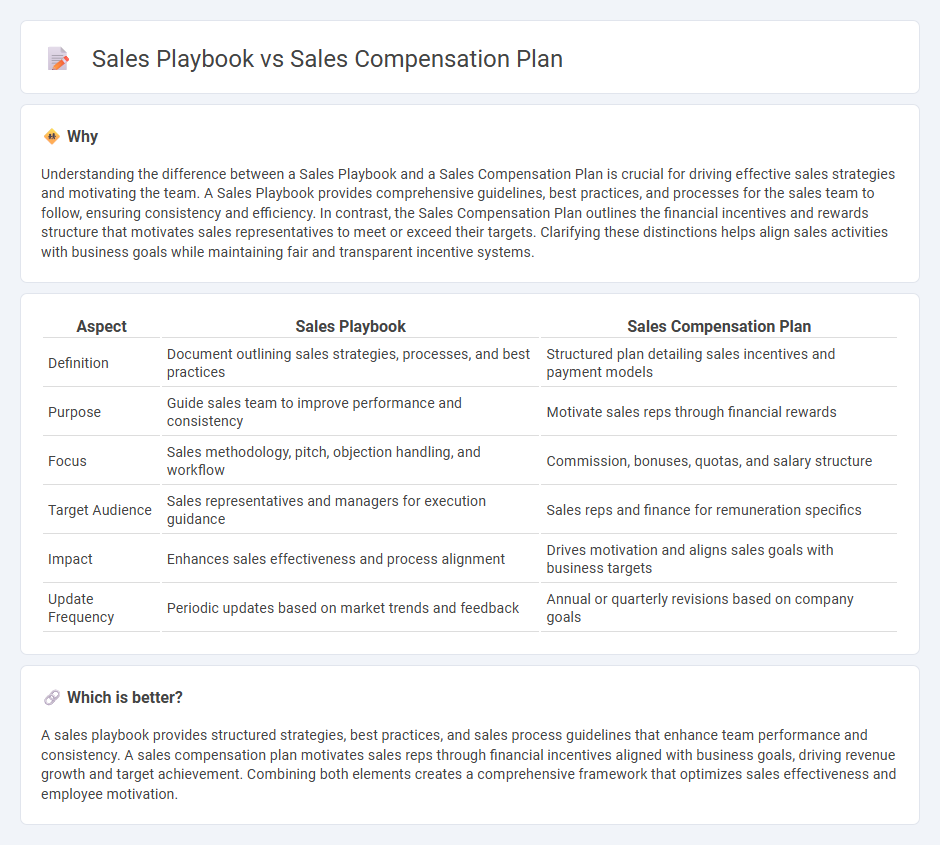 Sales Playbook vs Sales Compensation Plan

Why

Understanding the difference between a Sales Playbook and a Sales Compensation Plan is crucial for driving effective sales strategies and motivating the team. A Sales Playbook provides comprehensive guidelines, best practices, and processes for the sales team to follow, ensuring consistency and efficiency. In contrast, the Sales Compensation Plan outlines the financial incentives and rewards structure that motivates sales representatives to meet or exceed their targets. Clarifying these distinctions helps align sales activities with business goals while maintaining fair and transparent incentive systems.

| Aspect | Sales Playbook | Sales Compensation Plan |
|---|---|---|
| Definition | Document outlining sales strategies, processes, and best practices | Structured plan detailing sales incentives and payment models |
| Purpose | Guide sales team to improve performance and consistency | Motivate sales reps through financial rewards |
| Focus | Sales methodology, pitch, objection handling, and workflow | Commission, bonuses, quotas, and salary structure |
| Target Audience | Sales representatives and managers for execution guidance | Sales reps and finance for remuneration specifics |
| Impact | Enhances sales effectiveness and process alignment | Drives motivation and aligns sales goals with business targets |
| Update Frequency | Periodic updates based on market trends and feedback | Annual or quarterly revisions based on company goals |

Which is better?

A sales playbook provides structured strategies, best practices, and sales process guidelines that enhance team performance and consistency. A sales compensation plan motivates sales reps through financial incentives aligned with business goals, driving revenue growth and target achievement. Combining both elements creates a comprehensive framework that optimizes sales effectiveness and employee motivation.