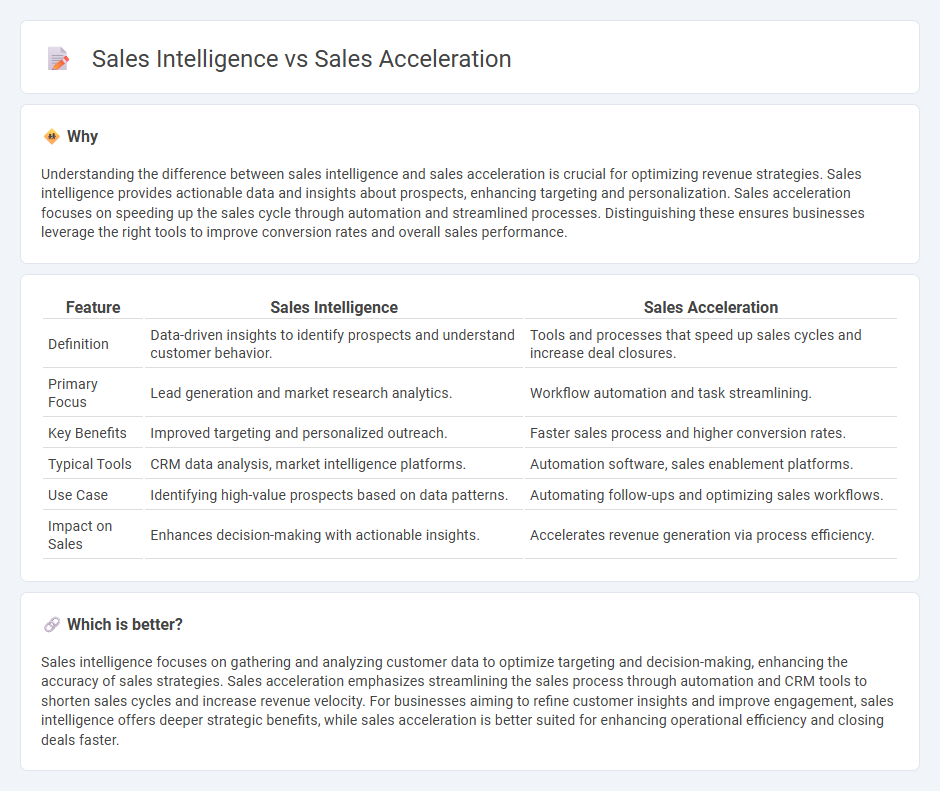 Sales Intelligence vs Sales Acceleration

Why

Understanding the difference between sales intelligence and sales acceleration is crucial for optimizing revenue strategies. Sales intelligence provides actionable data and insights about prospects, enhancing targeting and personalization. Sales acceleration focuses on speeding up the sales cycle through automation and streamlined processes. Distinguishing these ensures businesses leverage the right tools to improve conversion rates and overall sales performance.

| Feature | Sales Intelligence | Sales Acceleration |
|---|---|---|
| Definition | Data-driven insights to identify prospects and understand customer behavior. | Tools and processes that speed up sales cycles and increase deal closures. |
| Primary Focus | Lead generation and market research analytics. | Workflow automation and task streamlining. |
| Key Benefits | Improved targeting and personalized outreach. | Faster sales process and higher conversion rates. |
| Typical Tools | CRM data analysis, market intelligence platforms. | Automation software, sales enablement platforms. |
| Use Case | Identifying high-value prospects based on data patterns. | Automating follow-ups and optimizing sales workflows. |
| Impact on Sales | Enhances decision-making with actionable insights. | Accelerates revenue generation via process efficiency. |

Which is better?

Sales intelligence focuses on gathering and analyzing customer data to optimize targeting and decision-making, enhancing the accuracy of sales strategies. Sales acceleration emphasizes streamlining the sales process through automation and CRM tools to shorten sales cycles and increase revenue velocity. For businesses aiming to refine customer insights and improve engagement, sales intelligence offers deeper strategic benefits, while sales acceleration is better suited for enhancing operational efficiency and closing deals faster.