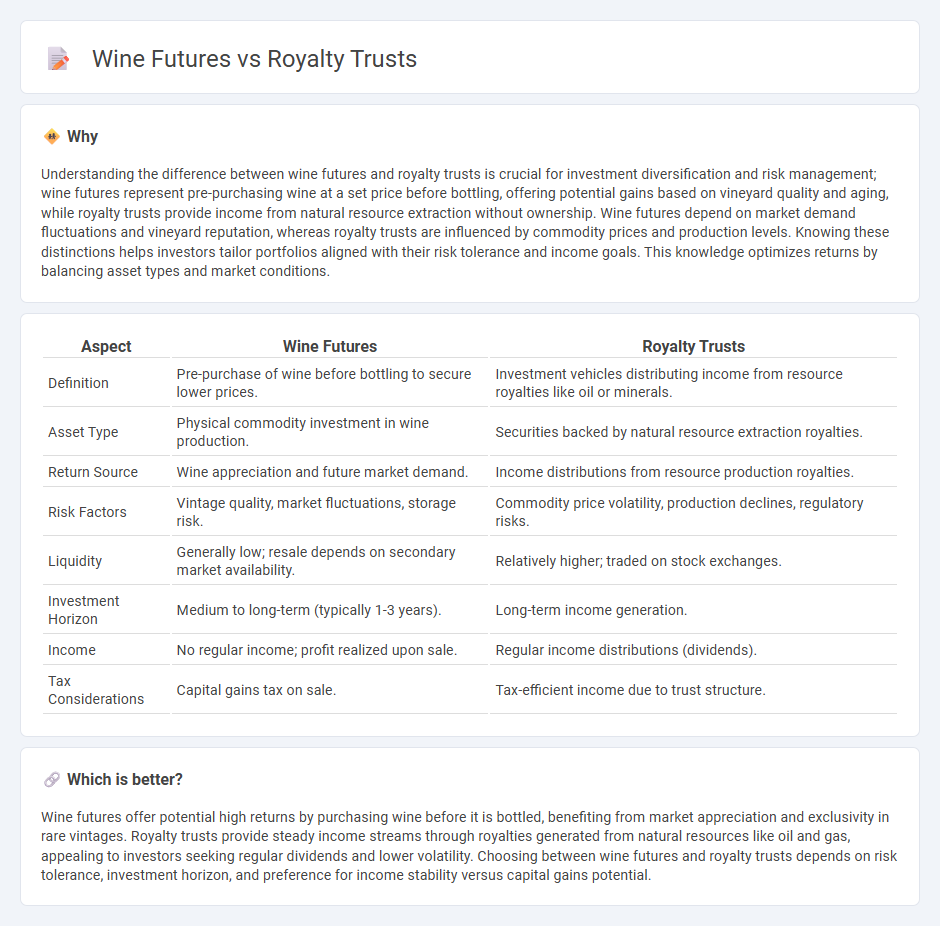 Wine Futures vs Royalty Trusts

Why

Understanding the difference between wine futures and royalty trusts is crucial for investment diversification and risk management; wine futures represent pre-purchasing wine at a set price before bottling, offering potential gains based on vineyard quality and aging, while royalty trusts provide income from natural resource extraction without ownership. Wine futures depend on market demand fluctuations and vineyard reputation, whereas royalty trusts are influenced by commodity prices and production levels. Knowing these distinctions helps investors tailor portfolios aligned with their risk tolerance and income goals. This knowledge optimizes returns by balancing asset types and market conditions.

| Aspect | Wine Futures | Royalty Trusts |
|---|---|---|
| Definition | Pre-purchase of wine before bottling to secure lower prices. | Investment vehicles distributing income from resource royalties like oil or minerals. |
| Asset Type | Physical commodity investment in wine production. | Securities backed by natural resource extraction royalties. |
| Return Source | Wine appreciation and future market demand. | Income distributions from resource production royalties. |
| Risk Factors | Vintage quality, market fluctuations, storage risk. | Commodity price volatility, production declines, regulatory risks. |
| Liquidity | Generally low; resale depends on secondary market availability. | Relatively higher; traded on stock exchanges. |
| Investment Horizon | Medium to long-term (typically 1-3 years). | Long-term income generation. |
| Income | No regular income; profit realized upon sale. | Regular income distributions (dividends). |
| Tax Considerations | Capital gains tax on sale. | Tax-efficient income due to trust structure. |

Which is better?

Wine futures offer potential high returns by purchasing wine before it is bottled, benefiting from market appreciation and exclusivity in rare vintages. Royalty trusts provide steady income streams through royalties generated from natural resources like oil and gas, appealing to investors seeking regular dividends and lower volatility. Choosing between wine futures and royalty trusts depends on risk tolerance, investment horizon, and preference for income stability versus capital gains potential.