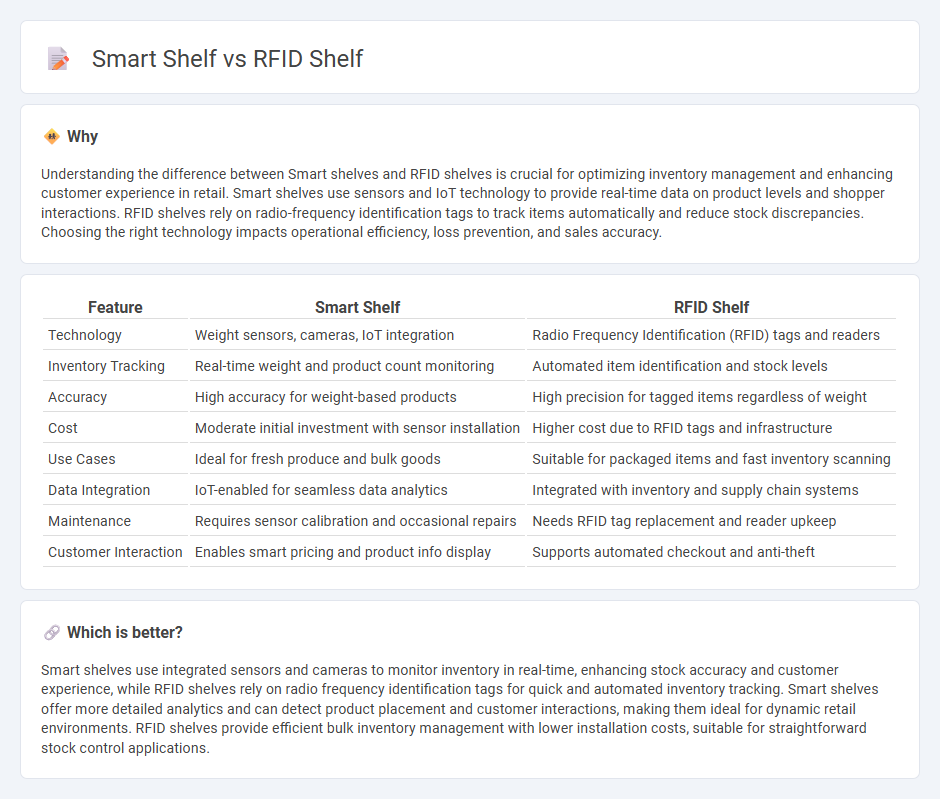 Smart Shelf vs RFID Shelf

Why

Understanding the difference between Smart shelves and RFID shelves is crucial for optimizing inventory management and enhancing customer experience in retail. Smart shelves use sensors and IoT technology to provide real-time data on product levels and shopper interactions. RFID shelves rely on radio-frequency identification tags to track items automatically and reduce stock discrepancies. Choosing the right technology impacts operational efficiency, loss prevention, and sales accuracy.

| Feature | Smart Shelf | RFID Shelf |
|---|---|---|
| Technology | Weight sensors, cameras, IoT integration | Radio Frequency Identification (RFID) tags and readers |
| Inventory Tracking | Real-time weight and product count monitoring | Automated item identification and stock levels |
| Accuracy | High accuracy for weight-based products | High precision for tagged items regardless of weight |
| Cost | Moderate initial investment with sensor installation | Higher cost due to RFID tags and infrastructure |
| Use Cases | Ideal for fresh produce and bulk goods | Suitable for packaged items and fast inventory scanning |
| Data Integration | IoT-enabled for seamless data analytics | Integrated with inventory and supply chain systems |
| Maintenance | Requires sensor calibration and occasional repairs | Needs RFID tag replacement and reader upkeep |
| Customer Interaction | Enables smart pricing and product info display | Supports automated checkout and anti-theft |

Which is better?

Smart shelves use integrated sensors and cameras to monitor inventory in real-time, enhancing stock accuracy and customer experience, while RFID shelves rely on radio frequency identification tags for quick and automated inventory tracking. Smart shelves offer more detailed analytics and can detect product placement and customer interactions, making them ideal for dynamic retail environments. RFID shelves provide efficient bulk inventory management with lower installation costs, suitable for straightforward stock control applications.