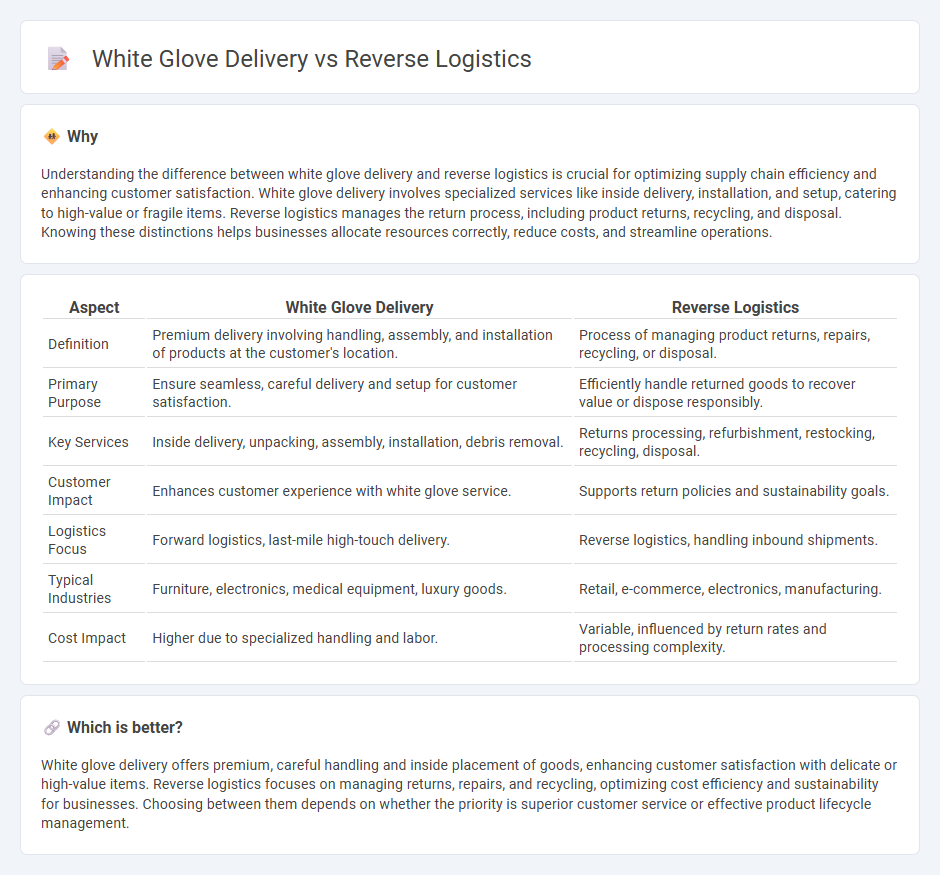 White Glove Delivery vs Reverse Logistics

Why

Understanding the difference between white glove delivery and reverse logistics is crucial for optimizing supply chain efficiency and enhancing customer satisfaction. White glove delivery involves specialized services like inside delivery, installation, and setup, catering to high-value or fragile items. Reverse logistics manages the return process, including product returns, recycling, and disposal. Knowing these distinctions helps businesses allocate resources correctly, reduce costs, and streamline operations.

| Aspect | White Glove Delivery | Reverse Logistics |
|---|---|---|
| Definition | Premium delivery involving handling, assembly, and installation of products at the customer's location. | Process of managing product returns, repairs, recycling, or disposal. |
| Primary Purpose | Ensure seamless, careful delivery and setup for customer satisfaction. | Efficiently handle returned goods to recover value or dispose responsibly. |
| Key Services | Inside delivery, unpacking, assembly, installation, debris removal. | Returns processing, refurbishment, restocking, recycling, disposal. |
| Customer Impact | Enhances customer experience with white glove service. | Supports return policies and sustainability goals. |
| Logistics Focus | Forward logistics, last-mile high-touch delivery. | Reverse logistics, handling inbound shipments. |
| Typical Industries | Furniture, electronics, medical equipment, luxury goods. | Retail, e-commerce, electronics, manufacturing. |
| Cost Impact | Higher due to specialized handling and labor. | Variable, influenced by return rates and processing complexity. |

Which is better?

White glove delivery offers premium, careful handling and inside placement of goods, enhancing customer satisfaction with delicate or high-value items. Reverse logistics focuses on managing returns, repairs, and recycling, optimizing cost efficiency and sustainability for businesses. Choosing between them depends on whether the priority is superior customer service or effective product lifecycle management.