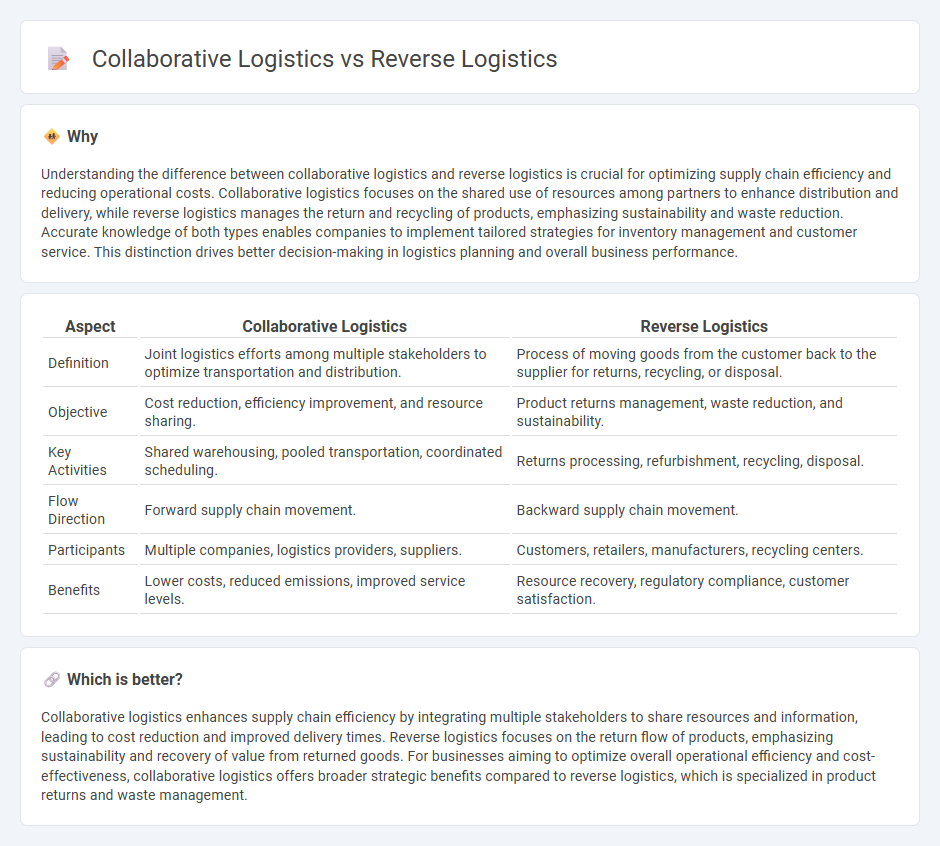 Collaborative Logistics vs Reverse Logistics

Why

Understanding the difference between collaborative logistics and reverse logistics is crucial for optimizing supply chain efficiency and reducing operational costs. Collaborative logistics focuses on the shared use of resources among partners to enhance distribution and delivery, while reverse logistics manages the return and recycling of products, emphasizing sustainability and waste reduction. Accurate knowledge of both types enables companies to implement tailored strategies for inventory management and customer service. This distinction drives better decision-making in logistics planning and overall business performance.

| Aspect | Collaborative Logistics | Reverse Logistics |
|---|---|---|
| Definition | Joint logistics efforts among multiple stakeholders to optimize transportation and distribution. | Process of moving goods from the customer back to the supplier for returns, recycling, or disposal. |
| Objective | Cost reduction, efficiency improvement, and resource sharing. | Product returns management, waste reduction, and sustainability. |
| Key Activities | Shared warehousing, pooled transportation, coordinated scheduling. | Returns processing, refurbishment, recycling, disposal. |
| Flow Direction | Forward supply chain movement. | Backward supply chain movement. |
| Participants | Multiple companies, logistics providers, suppliers. | Customers, retailers, manufacturers, recycling centers. |
| Benefits | Lower costs, reduced emissions, improved service levels. | Resource recovery, regulatory compliance, customer satisfaction. |

Which is better?

Collaborative logistics enhances supply chain efficiency by integrating multiple stakeholders to share resources and information, leading to cost reduction and improved delivery times. Reverse logistics focuses on the return flow of products, emphasizing sustainability and recovery of value from returned goods. For businesses aiming to optimize overall operational efficiency and cost-effectiveness, collaborative logistics offers broader strategic benefits compared to reverse logistics, which is specialized in product returns and waste management.