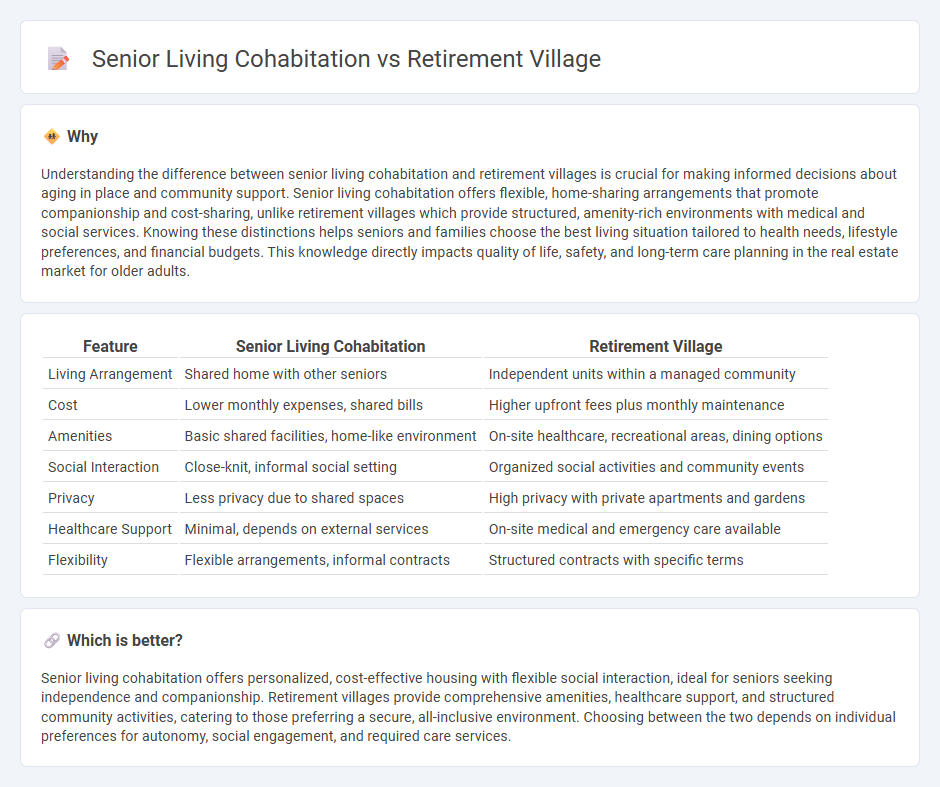 Senior Living Cohabitation vs Retirement Village

Why

Understanding the difference between senior living cohabitation and retirement villages is crucial for making informed decisions about aging in place and community support. Senior living cohabitation offers flexible, home-sharing arrangements that promote companionship and cost-sharing, unlike retirement villages which provide structured, amenity-rich environments with medical and social services. Knowing these distinctions helps seniors and families choose the best living situation tailored to health needs, lifestyle preferences, and financial budgets. This knowledge directly impacts quality of life, safety, and long-term care planning in the real estate market for older adults.

| Feature | Senior Living Cohabitation | Retirement Village |
|---|---|---|
| Living Arrangement | Shared home with other seniors | Independent units within a managed community |
| Cost | Lower monthly expenses, shared bills | Higher upfront fees plus monthly maintenance |
| Amenities | Basic shared facilities, home-like environment | On-site healthcare, recreational areas, dining options |
| Social Interaction | Close-knit, informal social setting | Organized social activities and community events |
| Privacy | Less privacy due to shared spaces | High privacy with private apartments and gardens |
| Healthcare Support | Minimal, depends on external services | On-site medical and emergency care available |
| Flexibility | Flexible arrangements, informal contracts | Structured contracts with specific terms |

Which is better?

Senior living cohabitation offers personalized, cost-effective housing with flexible social interaction, ideal for seniors seeking independence and companionship. Retirement villages provide comprehensive amenities, healthcare support, and structured community activities, catering to those preferring a secure, all-inclusive environment. Choosing between the two depends on individual preferences for autonomy, social engagement, and required care services.