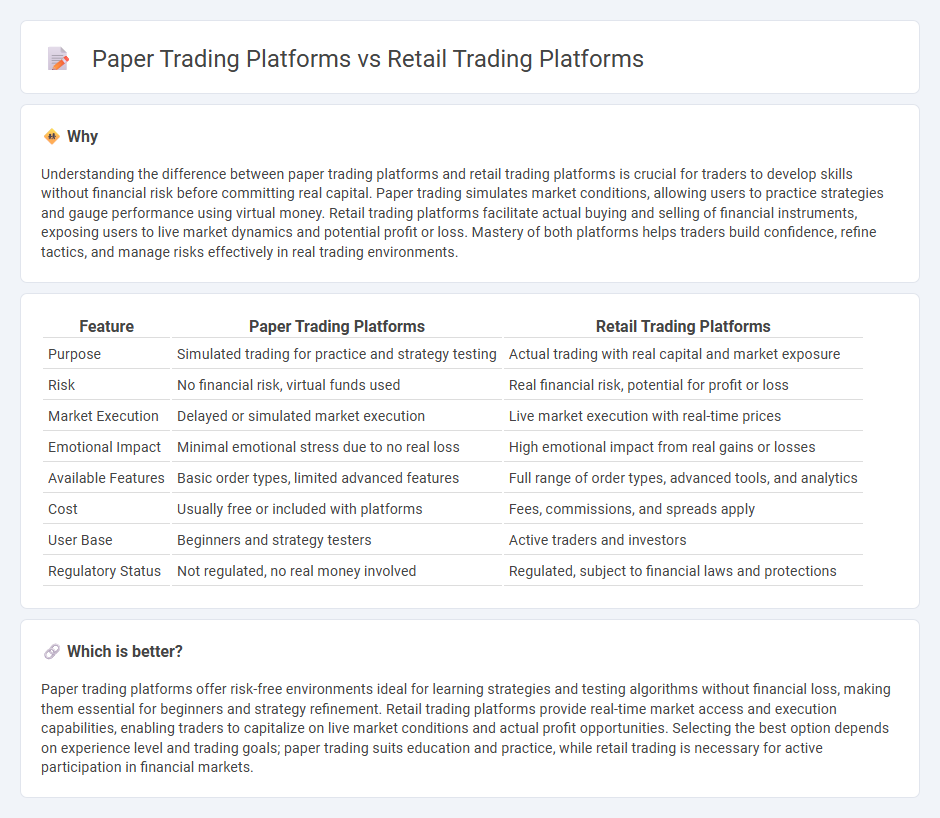 Paper Trading Platforms vs Retail Trading Platforms

Why

Understanding the difference between paper trading platforms and retail trading platforms is crucial for traders to develop skills without financial risk before committing real capital. Paper trading simulates market conditions, allowing users to practice strategies and gauge performance using virtual money. Retail trading platforms facilitate actual buying and selling of financial instruments, exposing users to live market dynamics and potential profit or loss. Mastery of both platforms helps traders build confidence, refine tactics, and manage risks effectively in real trading environments.

| Feature | Paper Trading Platforms | Retail Trading Platforms |
|---|---|---|
| Purpose | Simulated trading for practice and strategy testing | Actual trading with real capital and market exposure |
| Risk | No financial risk, virtual funds used | Real financial risk, potential for profit or loss |
| Market Execution | Delayed or simulated market execution | Live market execution with real-time prices |
| Emotional Impact | Minimal emotional stress due to no real loss | High emotional impact from real gains or losses |
| Available Features | Basic order types, limited advanced features | Full range of order types, advanced tools, and analytics |
| Cost | Usually free or included with platforms | Fees, commissions, and spreads apply |
| User Base | Beginners and strategy testers | Active traders and investors |
| Regulatory Status | Not regulated, no real money involved | Regulated, subject to financial laws and protections |

Which is better?

Paper trading platforms offer risk-free environments ideal for learning strategies and testing algorithms without financial loss, making them essential for beginners and strategy refinement. Retail trading platforms provide real-time market access and execution capabilities, enabling traders to capitalize on live market conditions and actual profit opportunities. Selecting the best option depends on experience level and trading goals; paper trading suits education and practice, while retail trading is necessary for active participation in financial markets.