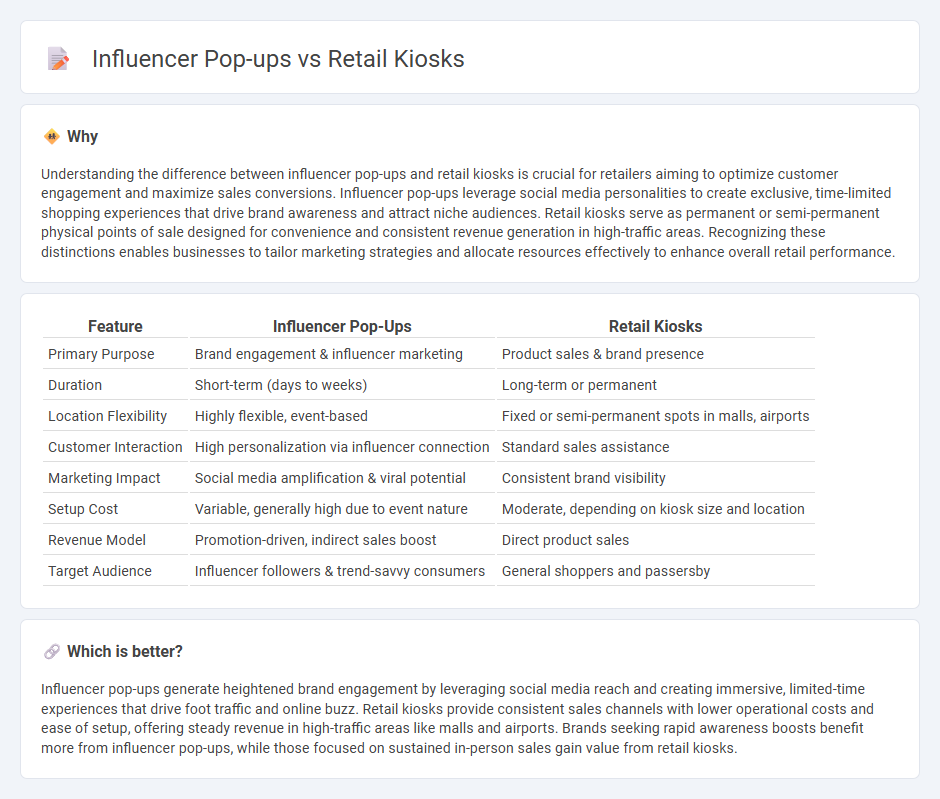 Influencer Pop-ups vs Retail Kiosks

Why

Understanding the difference between influencer pop-ups and retail kiosks is crucial for retailers aiming to optimize customer engagement and maximize sales conversions. Influencer pop-ups leverage social media personalities to create exclusive, time-limited shopping experiences that drive brand awareness and attract niche audiences. Retail kiosks serve as permanent or semi-permanent physical points of sale designed for convenience and consistent revenue generation in high-traffic areas. Recognizing these distinctions enables businesses to tailor marketing strategies and allocate resources effectively to enhance overall retail performance.

| Feature | Influencer Pop-Ups | Retail Kiosks |
|---|---|---|
| Primary Purpose | Brand engagement & influencer marketing | Product sales & brand presence |
| Duration | Short-term (days to weeks) | Long-term or permanent |
| Location Flexibility | Highly flexible, event-based | Fixed or semi-permanent spots in malls, airports |
| Customer Interaction | High personalization via influencer connection | Standard sales assistance |
| Marketing Impact | Social media amplification & viral potential | Consistent brand visibility |
| Setup Cost | Variable, generally high due to event nature | Moderate, depending on kiosk size and location |
| Revenue Model | Promotion-driven, indirect sales boost | Direct product sales |
| Target Audience | Influencer followers & trend-savvy consumers | General shoppers and passersby |

Which is better?

Influencer pop-ups generate heightened brand engagement by leveraging social media reach and creating immersive, limited-time experiences that drive foot traffic and online buzz. Retail kiosks provide consistent sales channels with lower operational costs and ease of setup, offering steady revenue in high-traffic areas like malls and airports. Brands seeking rapid awareness boosts benefit more from influencer pop-ups, while those focused on sustained in-person sales gain value from retail kiosks.