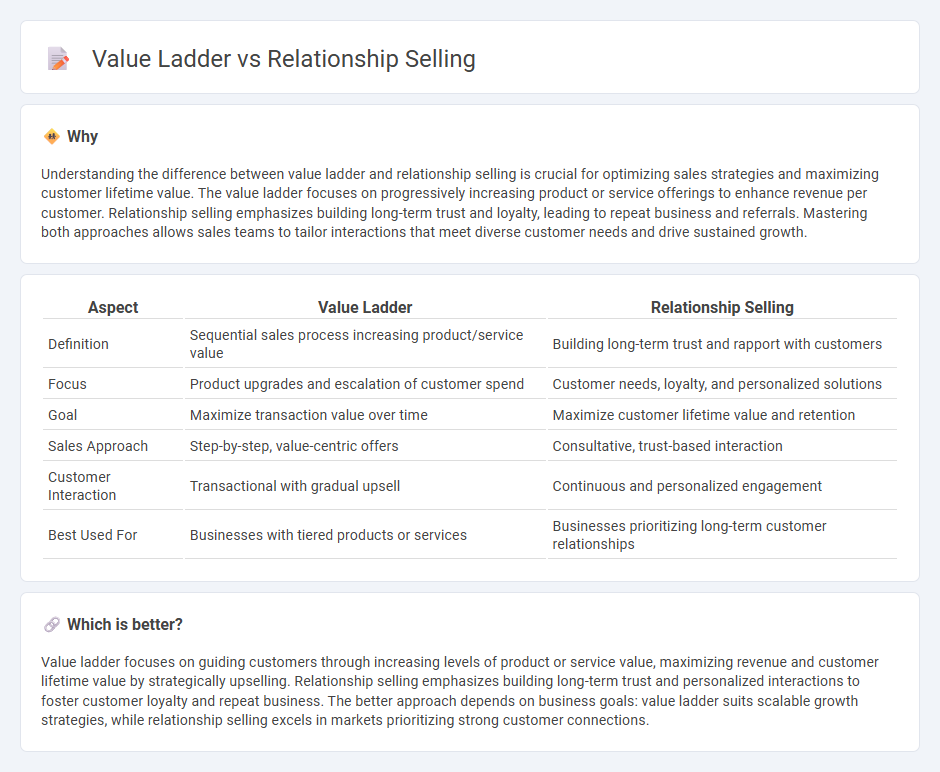 Value Ladder vs Relationship Selling

Why

Understanding the difference between value ladder and relationship selling is crucial for optimizing sales strategies and maximizing customer lifetime value. The value ladder focuses on progressively increasing product or service offerings to enhance revenue per customer. Relationship selling emphasizes building long-term trust and loyalty, leading to repeat business and referrals. Mastering both approaches allows sales teams to tailor interactions that meet diverse customer needs and drive sustained growth.

| Aspect | Value Ladder | Relationship Selling |
|---|---|---|
| Definition | Sequential sales process increasing product/service value | Building long-term trust and rapport with customers |
| Focus | Product upgrades and escalation of customer spend | Customer needs, loyalty, and personalized solutions |
| Goal | Maximize transaction value over time | Maximize customer lifetime value and retention |
| Sales Approach | Step-by-step, value-centric offers | Consultative, trust-based interaction |
| Customer Interaction | Transactional with gradual upsell | Continuous and personalized engagement |
| Best Used For | Businesses with tiered products or services | Businesses prioritizing long-term customer relationships |

Which is better?

Value ladder focuses on guiding customers through increasing levels of product or service value, maximizing revenue and customer lifetime value by strategically upselling. Relationship selling emphasizes building long-term trust and personalized interactions to foster customer loyalty and repeat business. The better approach depends on business goals: value ladder suits scalable growth strategies, while relationship selling excels in markets prioritizing strong customer connections.