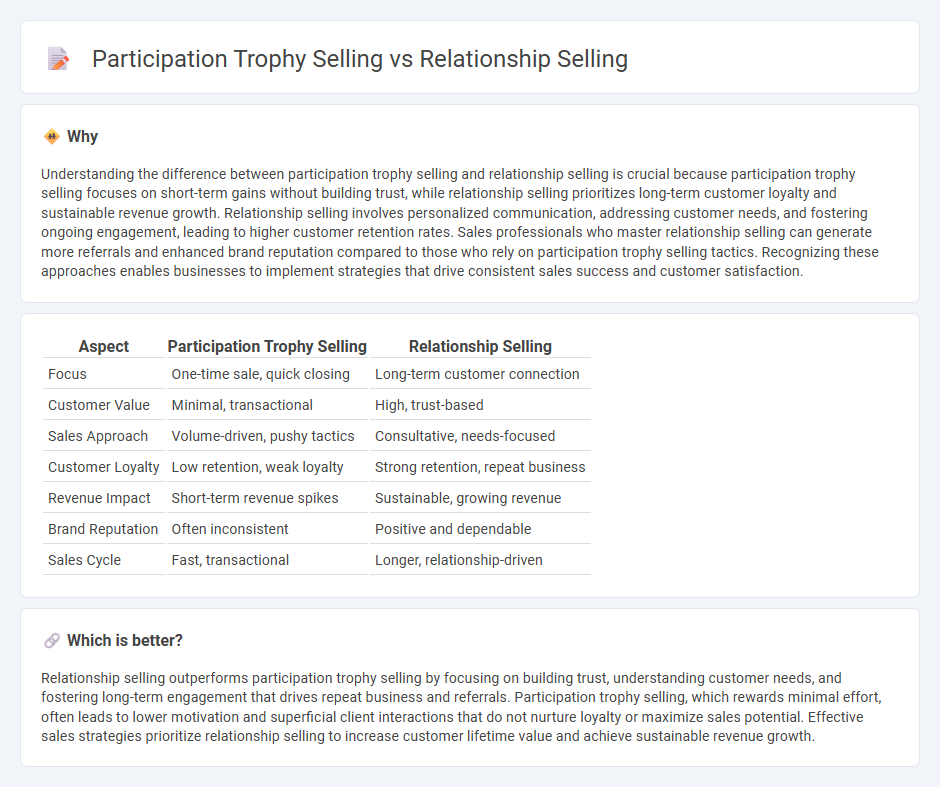 Participation Trophy Selling vs Relationship Selling

Why

Understanding the difference between participation trophy selling and relationship selling is crucial because participation trophy selling focuses on short-term gains without building trust, while relationship selling prioritizes long-term customer loyalty and sustainable revenue growth. Relationship selling involves personalized communication, addressing customer needs, and fostering ongoing engagement, leading to higher customer retention rates. Sales professionals who master relationship selling can generate more referrals and enhanced brand reputation compared to those who rely on participation trophy selling tactics. Recognizing these approaches enables businesses to implement strategies that drive consistent sales success and customer satisfaction.

| Aspect | Participation Trophy Selling | Relationship Selling |
|---|---|---|
| Focus | One-time sale, quick closing | Long-term customer connection |
| Customer Value | Minimal, transactional | High, trust-based |
| Sales Approach | Volume-driven, pushy tactics | Consultative, needs-focused |
| Customer Loyalty | Low retention, weak loyalty | Strong retention, repeat business |
| Revenue Impact | Short-term revenue spikes | Sustainable, growing revenue |
| Brand Reputation | Often inconsistent | Positive and dependable |
| Sales Cycle | Fast, transactional | Longer, relationship-driven |

Which is better?

Relationship selling outperforms participation trophy selling by focusing on building trust, understanding customer needs, and fostering long-term engagement that drives repeat business and referrals. Participation trophy selling, which rewards minimal effort, often leads to lower motivation and superficial client interactions that do not nurture loyalty or maximize sales potential. Effective sales strategies prioritize relationship selling to increase customer lifetime value and achieve sustainable revenue growth.