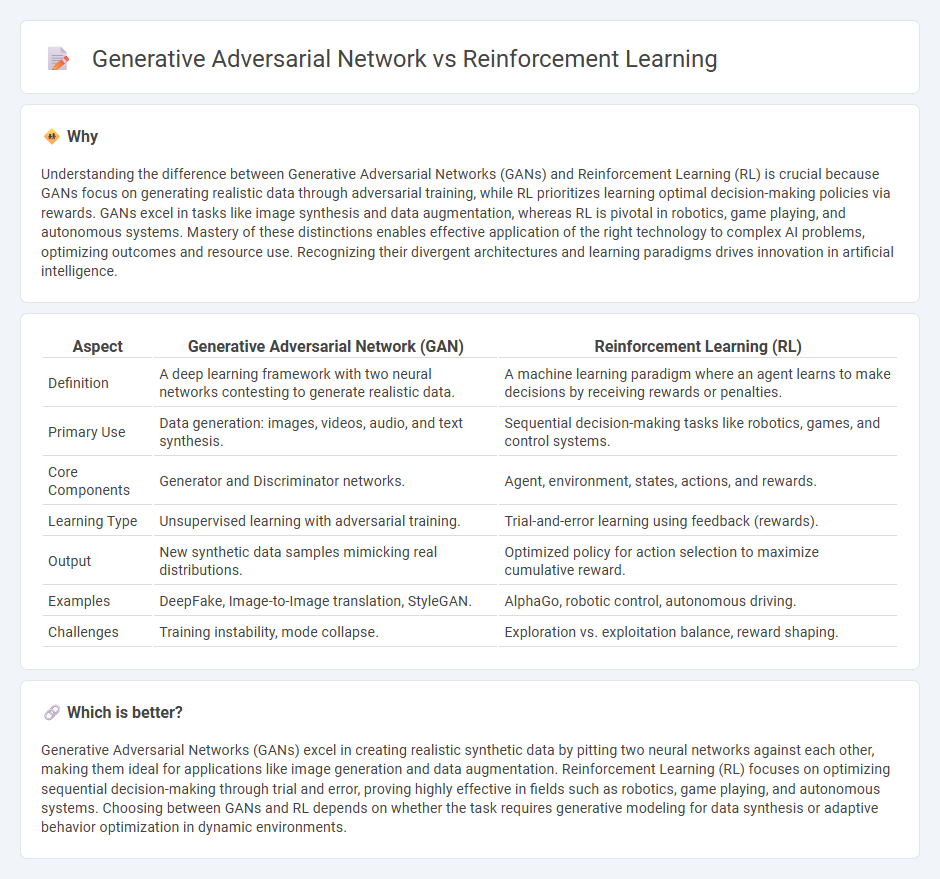 Generative Adversarial Network vs Reinforcement Learning

Why

Understanding the difference between Generative Adversarial Networks (GANs) and Reinforcement Learning (RL) is crucial because GANs focus on generating realistic data through adversarial training, while RL prioritizes learning optimal decision-making policies via rewards. GANs excel in tasks like image synthesis and data augmentation, whereas RL is pivotal in robotics, game playing, and autonomous systems. Mastery of these distinctions enables effective application of the right technology to complex AI problems, optimizing outcomes and resource use. Recognizing their divergent architectures and learning paradigms drives innovation in artificial intelligence.

| Aspect | Generative Adversarial Network (GAN) | Reinforcement Learning (RL) |
|---|---|---|
| Definition | A deep learning framework with two neural networks contesting to generate realistic data. | A machine learning paradigm where an agent learns to make decisions by receiving rewards or penalties. |
| Primary Use | Data generation: images, videos, audio, and text synthesis. | Sequential decision-making tasks like robotics, games, and control systems. |
| Core Components | Generator and Discriminator networks. | Agent, environment, states, actions, and rewards. |
| Learning Type | Unsupervised learning with adversarial training. | Trial-and-error learning using feedback (rewards). |
| Output | New synthetic data samples mimicking real distributions. | Optimized policy for action selection to maximize cumulative reward. |
| Examples | DeepFake, Image-to-Image translation, StyleGAN. | AlphaGo, robotic control, autonomous driving. |
| Challenges | Training instability, mode collapse. | Exploration vs. exploitation balance, reward shaping. |

Which is better?

Generative Adversarial Networks (GANs) excel in creating realistic synthetic data by pitting two neural networks against each other, making them ideal for applications like image generation and data augmentation. Reinforcement Learning (RL) focuses on optimizing sequential decision-making through trial and error, proving highly effective in fields such as robotics, game playing, and autonomous systems. Choosing between GANs and RL depends on whether the task requires generative modeling for data synthesis or adaptive behavior optimization in dynamic environments.