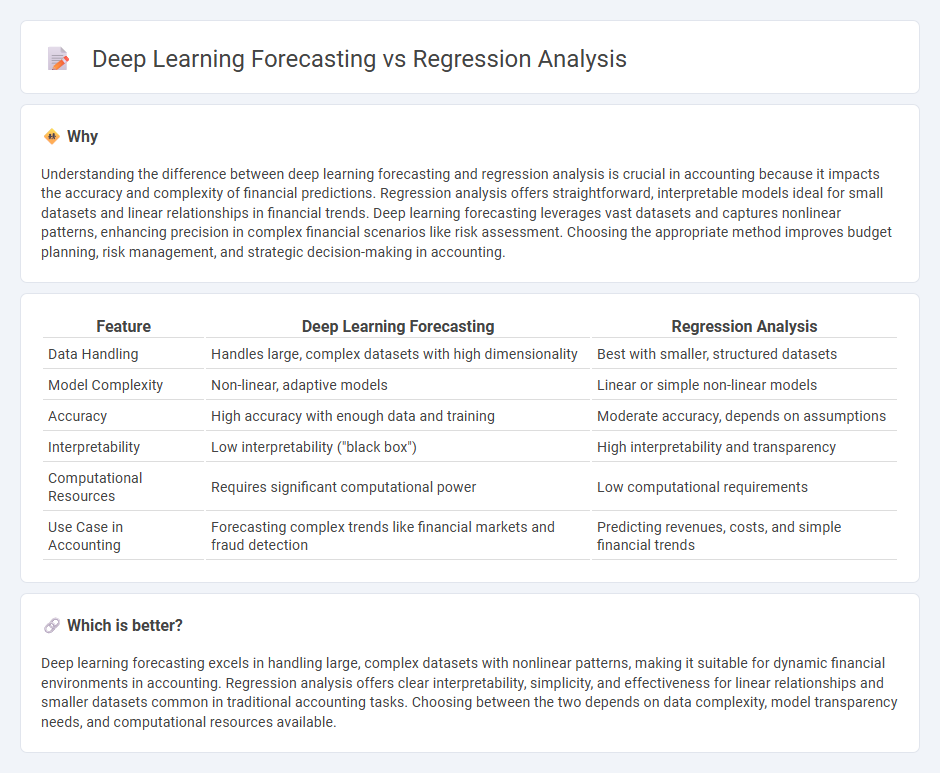 Deep Learning Forecasting vs Regression Analysis

Why

Understanding the difference between deep learning forecasting and regression analysis is crucial in accounting because it impacts the accuracy and complexity of financial predictions. Regression analysis offers straightforward, interpretable models ideal for small datasets and linear relationships in financial trends. Deep learning forecasting leverages vast datasets and captures nonlinear patterns, enhancing precision in complex financial scenarios like risk assessment. Choosing the appropriate method improves budget planning, risk management, and strategic decision-making in accounting.

| Feature | Deep Learning Forecasting | Regression Analysis |
|---|---|---|
| Data Handling | Handles large, complex datasets with high dimensionality | Best with smaller, structured datasets |
| Model Complexity | Non-linear, adaptive models | Linear or simple non-linear models |
| Accuracy | High accuracy with enough data and training | Moderate accuracy, depends on assumptions |
| Interpretability | Low interpretability ("black box") | High interpretability and transparency |
| Computational Resources | Requires significant computational power | Low computational requirements |
| Use Case in Accounting | Forecasting complex trends like financial markets and fraud detection | Predicting revenues, costs, and simple financial trends |

Which is better?

Deep learning forecasting excels in handling large, complex datasets with nonlinear patterns, making it suitable for dynamic financial environments in accounting. Regression analysis offers clear interpretability, simplicity, and effectiveness for linear relationships and smaller datasets common in traditional accounting tasks. Choosing between the two depends on data complexity, model transparency needs, and computational resources available.