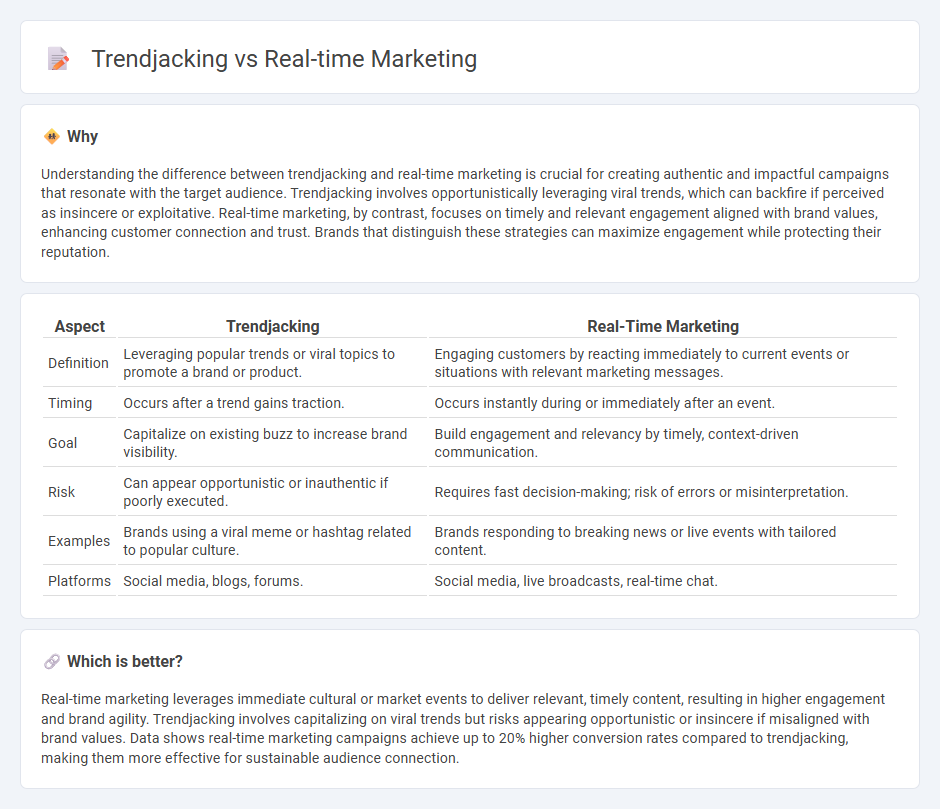 Trendjacking vs Real-time Marketing

Why

Understanding the difference between trendjacking and real-time marketing is crucial for creating authentic and impactful campaigns that resonate with the target audience. Trendjacking involves opportunistically leveraging viral trends, which can backfire if perceived as insincere or exploitative. Real-time marketing, by contrast, focuses on timely and relevant engagement aligned with brand values, enhancing customer connection and trust. Brands that distinguish these strategies can maximize engagement while protecting their reputation.

| Aspect | Trendjacking | Real-Time Marketing |
|---|---|---|
| Definition | Leveraging popular trends or viral topics to promote a brand or product. | Engaging customers by reacting immediately to current events or situations with relevant marketing messages. |
| Timing | Occurs after a trend gains traction. | Occurs instantly during or immediately after an event. |
| Goal | Capitalize on existing buzz to increase brand visibility. | Build engagement and relevancy by timely, context-driven communication. |
| Risk | Can appear opportunistic or inauthentic if poorly executed. | Requires fast decision-making; risk of errors or misinterpretation. |
| Examples | Brands using a viral meme or hashtag related to popular culture. | Brands responding to breaking news or live events with tailored content. |
| Platforms | Social media, blogs, forums. | Social media, live broadcasts, real-time chat. |

Which is better?

Real-time marketing leverages immediate cultural or market events to deliver relevant, timely content, resulting in higher engagement and brand agility. Trendjacking involves capitalizing on viral trends but risks appearing opportunistic or insincere if misaligned with brand values. Data shows real-time marketing campaigns achieve up to 20% higher conversion rates compared to trendjacking, making them more effective for sustainable audience connection.