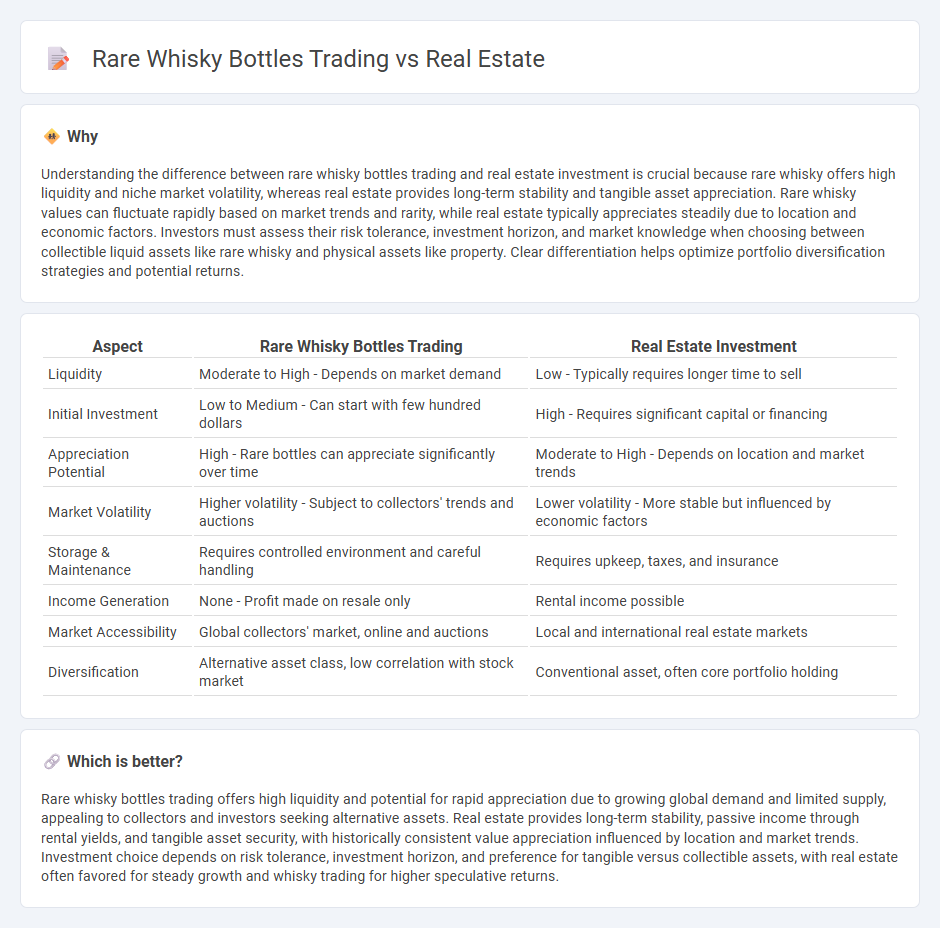 Rare Whisky Bottles Trading vs Real Estate

Why

Understanding the difference between rare whisky bottles trading and real estate investment is crucial because rare whisky offers high liquidity and niche market volatility, whereas real estate provides long-term stability and tangible asset appreciation. Rare whisky values can fluctuate rapidly based on market trends and rarity, while real estate typically appreciates steadily due to location and economic factors. Investors must assess their risk tolerance, investment horizon, and market knowledge when choosing between collectible liquid assets like rare whisky and physical assets like property. Clear differentiation helps optimize portfolio diversification strategies and potential returns.

| Aspect | Rare Whisky Bottles Trading | Real Estate Investment |
|---|---|---|
| Liquidity | Moderate to High - Depends on market demand | Low - Typically requires longer time to sell |
| Initial Investment | Low to Medium - Can start with few hundred dollars | High - Requires significant capital or financing |
| Appreciation Potential | High - Rare bottles can appreciate significantly over time | Moderate to High - Depends on location and market trends |
| Market Volatility | Higher volatility - Subject to collectors' trends and auctions | Lower volatility - More stable but influenced by economic factors |
| Storage & Maintenance | Requires controlled environment and careful handling | Requires upkeep, taxes, and insurance |
| Income Generation | None - Profit made on resale only | Rental income possible |
| Market Accessibility | Global collectors' market, online and auctions | Local and international real estate markets |
| Diversification | Alternative asset class, low correlation with stock market | Conventional asset, often core portfolio holding |

Which is better?

Rare whisky bottles trading offers high liquidity and potential for rapid appreciation due to growing global demand and limited supply, appealing to collectors and investors seeking alternative assets. Real estate provides long-term stability, passive income through rental yields, and tangible asset security, with historically consistent value appreciation influenced by location and market trends. Investment choice depends on risk tolerance, investment horizon, and preference for tangible versus collectible assets, with real estate often favored for steady growth and whisky trading for higher speculative returns.