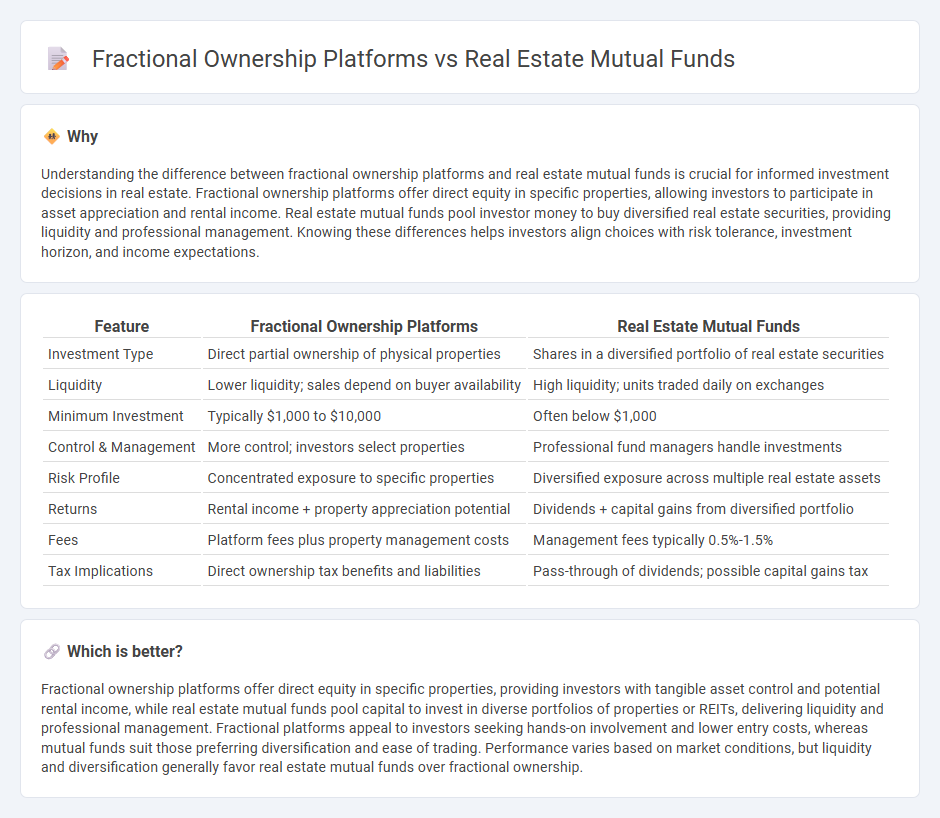 Fractional Ownership Platforms vs Real Estate Mutual Funds

Why

Understanding the difference between fractional ownership platforms and real estate mutual funds is crucial for informed investment decisions in real estate. Fractional ownership platforms offer direct equity in specific properties, allowing investors to participate in asset appreciation and rental income. Real estate mutual funds pool investor money to buy diversified real estate securities, providing liquidity and professional management. Knowing these differences helps investors align choices with risk tolerance, investment horizon, and income expectations.

| Feature | Fractional Ownership Platforms | Real Estate Mutual Funds |
|---|---|---|
| Investment Type | Direct partial ownership of physical properties | Shares in a diversified portfolio of real estate securities |
| Liquidity | Lower liquidity; sales depend on buyer availability | High liquidity; units traded daily on exchanges |
| Minimum Investment | Typically \$1,000 to \$10,000 | Often below \$1,000 |
| Control & Management | More control; investors select properties | Professional fund managers handle investments |
| Risk Profile | Concentrated exposure to specific properties | Diversified exposure across multiple real estate assets |
| Returns | Rental income + property appreciation potential | Dividends + capital gains from diversified portfolio |
| Fees | Platform fees plus property management costs | Management fees typically 0.5%-1.5% |
| Tax Implications | Direct ownership tax benefits and liabilities | Pass-through of dividends; possible capital gains tax |

Which is better?

Fractional ownership platforms offer direct equity in specific properties, providing investors with tangible asset control and potential rental income, while real estate mutual funds pool capital to invest in diverse portfolios of properties or REITs, delivering liquidity and professional management. Fractional platforms appeal to investors seeking hands-on involvement and lower entry costs, whereas mutual funds suit those preferring diversification and ease of trading. Performance varies based on market conditions, but liquidity and diversification generally favor real estate mutual funds over fractional ownership.