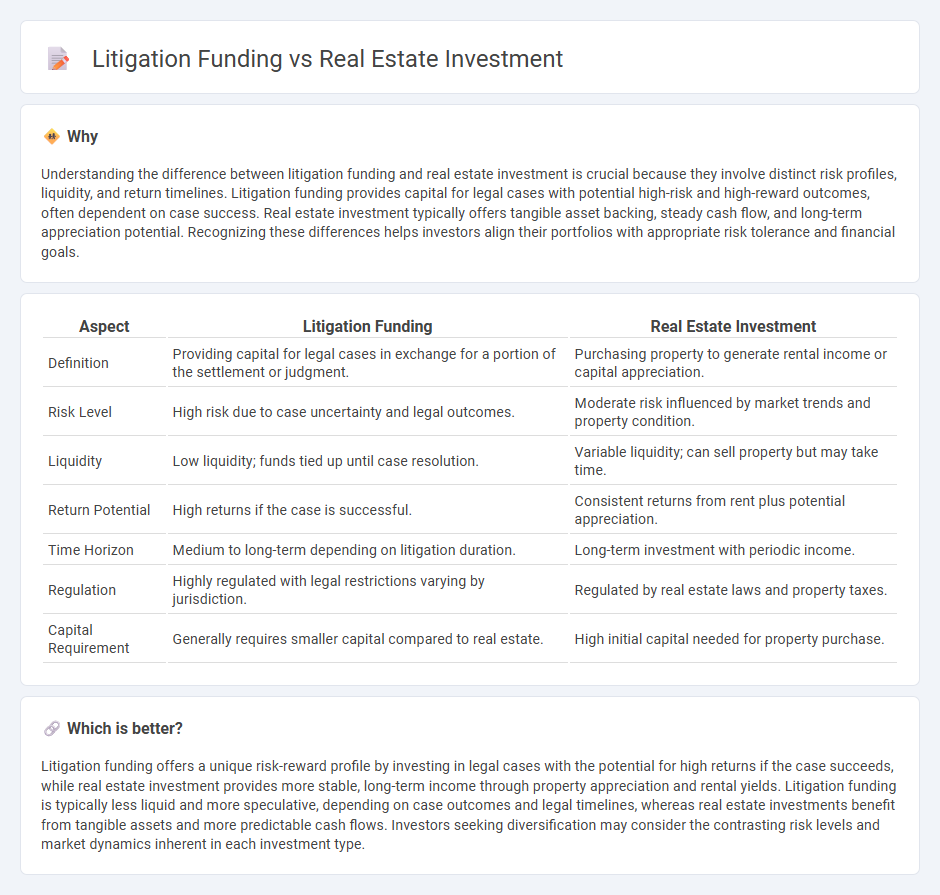 Litigation Funding vs Real Estate Investment

Why

Understanding the difference between litigation funding and real estate investment is crucial because they involve distinct risk profiles, liquidity, and return timelines. Litigation funding provides capital for legal cases with potential high-risk and high-reward outcomes, often dependent on case success. Real estate investment typically offers tangible asset backing, steady cash flow, and long-term appreciation potential. Recognizing these differences helps investors align their portfolios with appropriate risk tolerance and financial goals.

| Aspect | Litigation Funding | Real Estate Investment |
|---|---|---|
| Definition | Providing capital for legal cases in exchange for a portion of the settlement or judgment. | Purchasing property to generate rental income or capital appreciation. |
| Risk Level | High risk due to case uncertainty and legal outcomes. | Moderate risk influenced by market trends and property condition. |
| Liquidity | Low liquidity; funds tied up until case resolution. | Variable liquidity; can sell property but may take time. |
| Return Potential | High returns if the case is successful. | Consistent returns from rent plus potential appreciation. |
| Time Horizon | Medium to long-term depending on litigation duration. | Long-term investment with periodic income. |
| Regulation | Highly regulated with legal restrictions varying by jurisdiction. | Regulated by real estate laws and property taxes. |
| Capital Requirement | Generally requires smaller capital compared to real estate. | High initial capital needed for property purchase. |

Which is better?

Litigation funding offers a unique risk-reward profile by investing in legal cases with the potential for high returns if the case succeeds, while real estate investment provides more stable, long-term income through property appreciation and rental yields. Litigation funding is typically less liquid and more speculative, depending on case outcomes and legal timelines, whereas real estate investments benefit from tangible assets and more predictable cash flows. Investors seeking diversification may consider the contrasting risk levels and market dynamics inherent in each investment type.