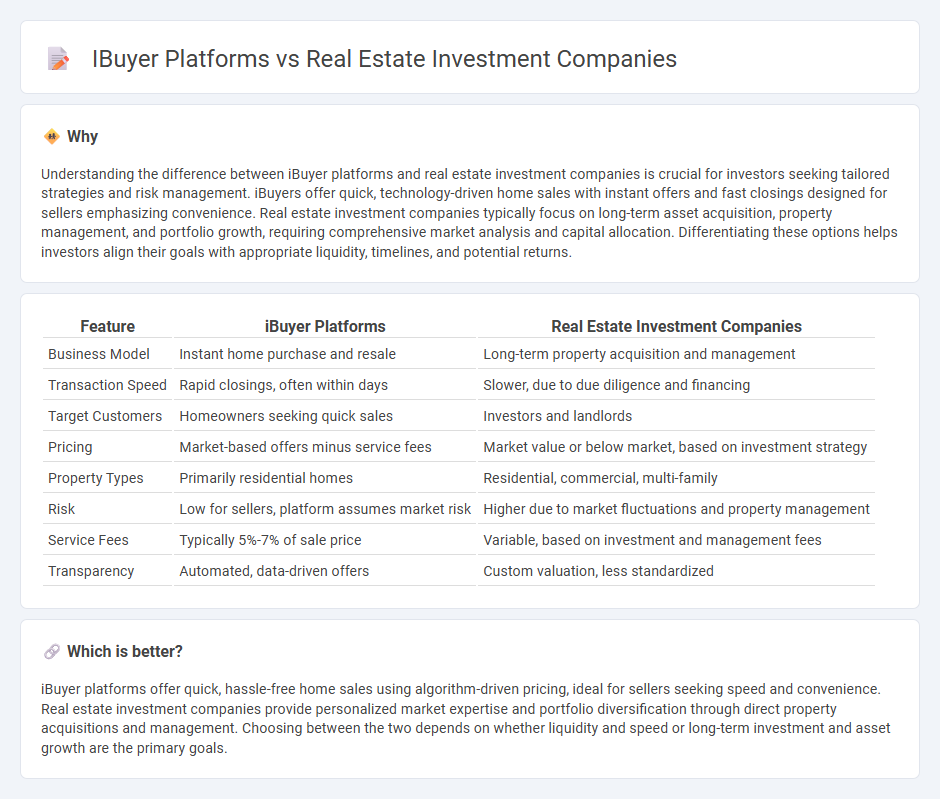 IBuyer Platforms vs Real Estate Investment Companies

Why

Understanding the difference between iBuyer platforms and real estate investment companies is crucial for investors seeking tailored strategies and risk management. iBuyers offer quick, technology-driven home sales with instant offers and fast closings designed for sellers emphasizing convenience. Real estate investment companies typically focus on long-term asset acquisition, property management, and portfolio growth, requiring comprehensive market analysis and capital allocation. Differentiating these options helps investors align their goals with appropriate liquidity, timelines, and potential returns.

| Feature | iBuyer Platforms | Real Estate Investment Companies |
|---|---|---|
| Business Model | Instant home purchase and resale | Long-term property acquisition and management |
| Transaction Speed | Rapid closings, often within days | Slower, due to due diligence and financing |
| Target Customers | Homeowners seeking quick sales | Investors and landlords |
| Pricing | Market-based offers minus service fees | Market value or below market, based on investment strategy |
| Property Types | Primarily residential homes | Residential, commercial, multi-family |
| Risk | Low for sellers, platform assumes market risk | Higher due to market fluctuations and property management |
| Service Fees | Typically 5%-7% of sale price | Variable, based on investment and management fees |
| Transparency | Automated, data-driven offers | Custom valuation, less standardized |

Which is better?

iBuyer platforms offer quick, hassle-free home sales using algorithm-driven pricing, ideal for sellers seeking speed and convenience. Real estate investment companies provide personalized market expertise and portfolio diversification through direct property acquisitions and management. Choosing between the two depends on whether liquidity and speed or long-term investment and asset growth are the primary goals.