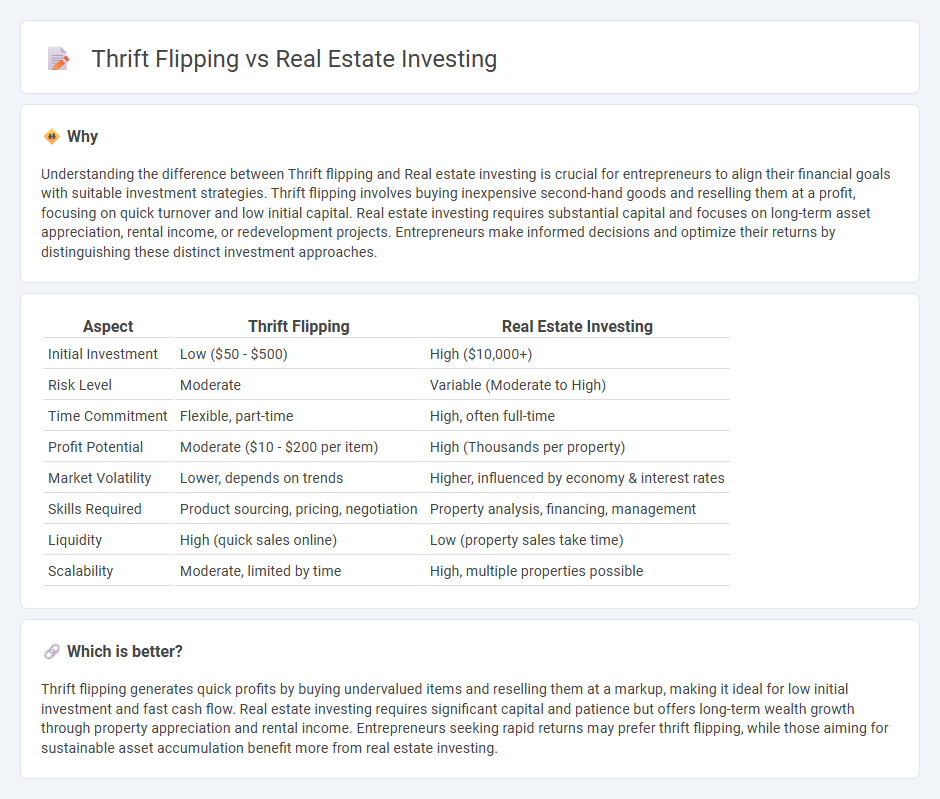 Thrift Flipping vs Real Estate Investing

Why

Understanding the difference between Thrift flipping and Real estate investing is crucial for entrepreneurs to align their financial goals with suitable investment strategies. Thrift flipping involves buying inexpensive second-hand goods and reselling them at a profit, focusing on quick turnover and low initial capital. Real estate investing requires substantial capital and focuses on long-term asset appreciation, rental income, or redevelopment projects. Entrepreneurs make informed decisions and optimize their returns by distinguishing these distinct investment approaches.

| Aspect | Thrift Flipping | Real Estate Investing |
|---|---|---|
| Initial Investment | Low (\$50 - \$500) | High (\$10,000+) |
| Risk Level | Moderate | Variable (Moderate to High) |
| Time Commitment | Flexible, part-time | High, often full-time |
| Profit Potential | Moderate (\$10 - \$200 per item) | High (Thousands per property) |
| Market Volatility | Lower, depends on trends | Higher, influenced by economy & interest rates |
| Skills Required | Product sourcing, pricing, negotiation | Property analysis, financing, management |
| Liquidity | High (quick sales online) | Low (property sales take time) |
| Scalability | Moderate, limited by time | High, multiple properties possible |

Which is better?

Thrift flipping generates quick profits by buying undervalued items and reselling them at a markup, making it ideal for low initial investment and fast cash flow. Real estate investing requires significant capital and patience but offers long-term wealth growth through property appreciation and rental income. Entrepreneurs seeking rapid returns may prefer thrift flipping, while those aiming for sustainable asset accumulation benefit more from real estate investing.