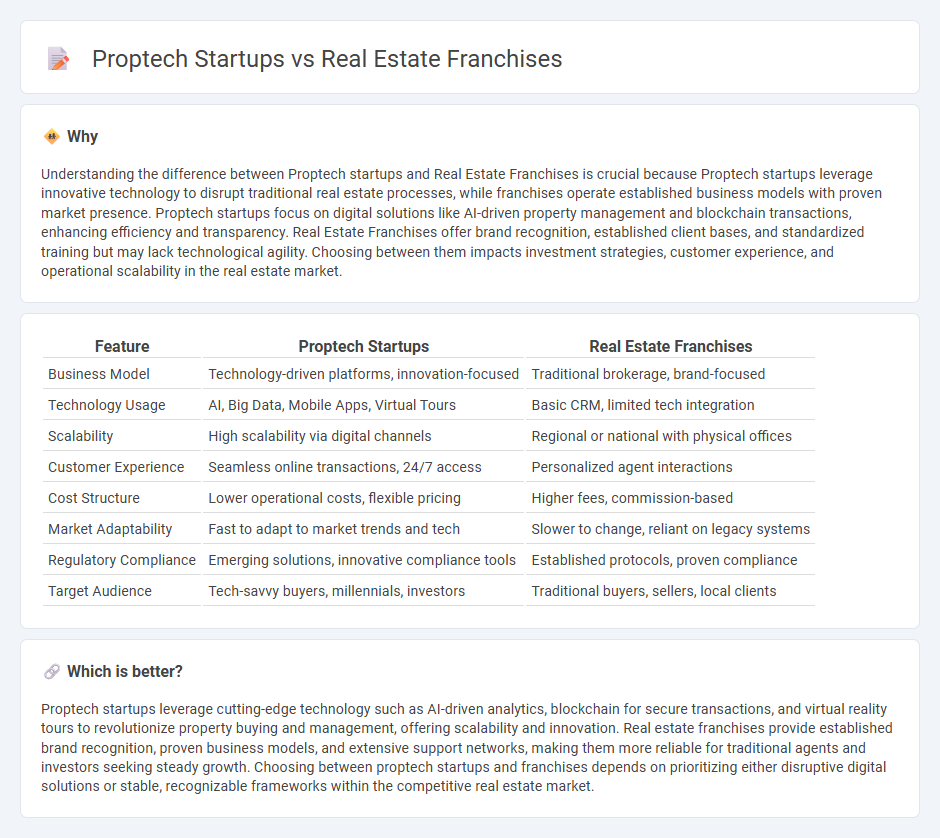 Proptech Startups vs Real Estate Franchises

Why

Understanding the difference between Proptech startups and Real Estate Franchises is crucial because Proptech startups leverage innovative technology to disrupt traditional real estate processes, while franchises operate established business models with proven market presence. Proptech startups focus on digital solutions like AI-driven property management and blockchain transactions, enhancing efficiency and transparency. Real Estate Franchises offer brand recognition, established client bases, and standardized training but may lack technological agility. Choosing between them impacts investment strategies, customer experience, and operational scalability in the real estate market.

| Feature | Proptech Startups | Real Estate Franchises |
|---|---|---|
| Business Model | Technology-driven platforms, innovation-focused | Traditional brokerage, brand-focused |
| Technology Usage | AI, Big Data, Mobile Apps, Virtual Tours | Basic CRM, limited tech integration |
| Scalability | High scalability via digital channels | Regional or national with physical offices |
| Customer Experience | Seamless online transactions, 24/7 access | Personalized agent interactions |
| Cost Structure | Lower operational costs, flexible pricing | Higher fees, commission-based |
| Market Adaptability | Fast to adapt to market trends and tech | Slower to change, reliant on legacy systems |
| Regulatory Compliance | Emerging solutions, innovative compliance tools | Established protocols, proven compliance |
| Target Audience | Tech-savvy buyers, millennials, investors | Traditional buyers, sellers, local clients |

Which is better?

Proptech startups leverage cutting-edge technology such as AI-driven analytics, blockchain for secure transactions, and virtual reality tours to revolutionize property buying and management, offering scalability and innovation. Real estate franchises provide established brand recognition, proven business models, and extensive support networks, making them more reliable for traditional agents and investors seeking steady growth. Choosing between proptech startups and franchises depends on prioritizing either disruptive digital solutions or stable, recognizable frameworks within the competitive real estate market.