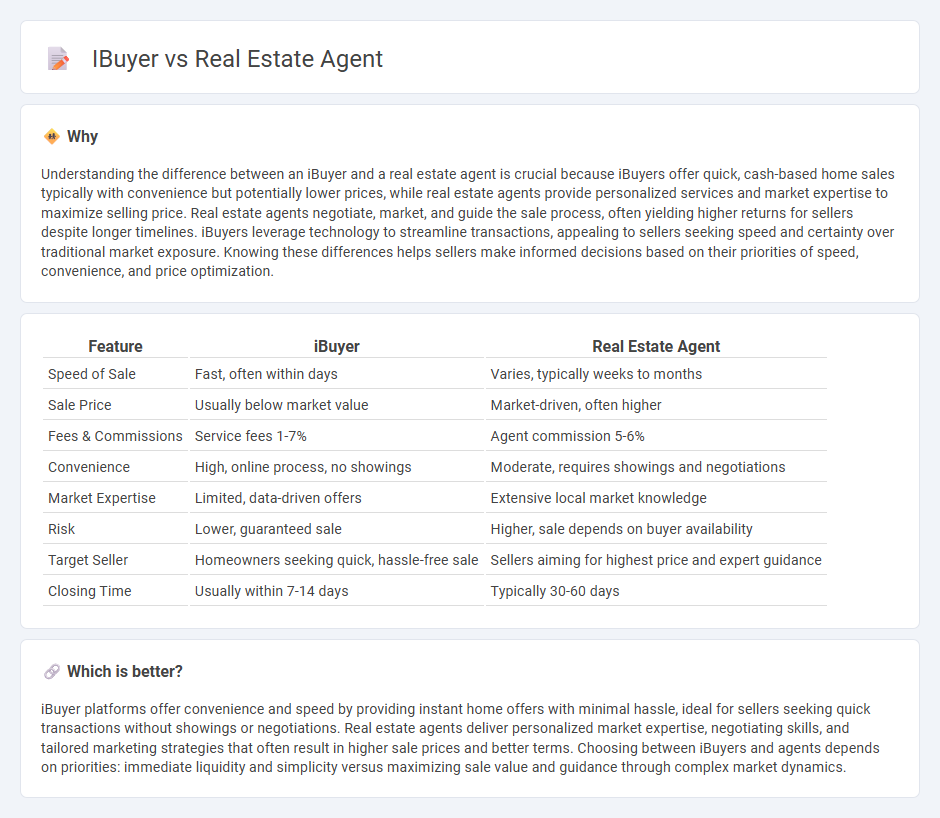 IBuyer vs Real Estate Agent

Why

Understanding the difference between an iBuyer and a real estate agent is crucial because iBuyers offer quick, cash-based home sales typically with convenience but potentially lower prices, while real estate agents provide personalized services and market expertise to maximize selling price. Real estate agents negotiate, market, and guide the sale process, often yielding higher returns for sellers despite longer timelines. iBuyers leverage technology to streamline transactions, appealing to sellers seeking speed and certainty over traditional market exposure. Knowing these differences helps sellers make informed decisions based on their priorities of speed, convenience, and price optimization.

| Feature | iBuyer | Real Estate Agent |
|---|---|---|
| Speed of Sale | Fast, often within days | Varies, typically weeks to months |
| Sale Price | Usually below market value | Market-driven, often higher |
| Fees & Commissions | Service fees 1-7% | Agent commission 5-6% |
| Convenience | High, online process, no showings | Moderate, requires showings and negotiations |
| Market Expertise | Limited, data-driven offers | Extensive local market knowledge |
| Risk | Lower, guaranteed sale | Higher, sale depends on buyer availability |
| Target Seller | Homeowners seeking quick, hassle-free sale | Sellers aiming for highest price and expert guidance |
| Closing Time | Usually within 7-14 days | Typically 30-60 days |

Which is better?

iBuyer platforms offer convenience and speed by providing instant home offers with minimal hassle, ideal for sellers seeking quick transactions without showings or negotiations. Real estate agents deliver personalized market expertise, negotiating skills, and tailored marketing strategies that often result in higher sale prices and better terms. Choosing between iBuyers and agents depends on priorities: immediate liquidity and simplicity versus maximizing sale value and guidance through complex market dynamics.