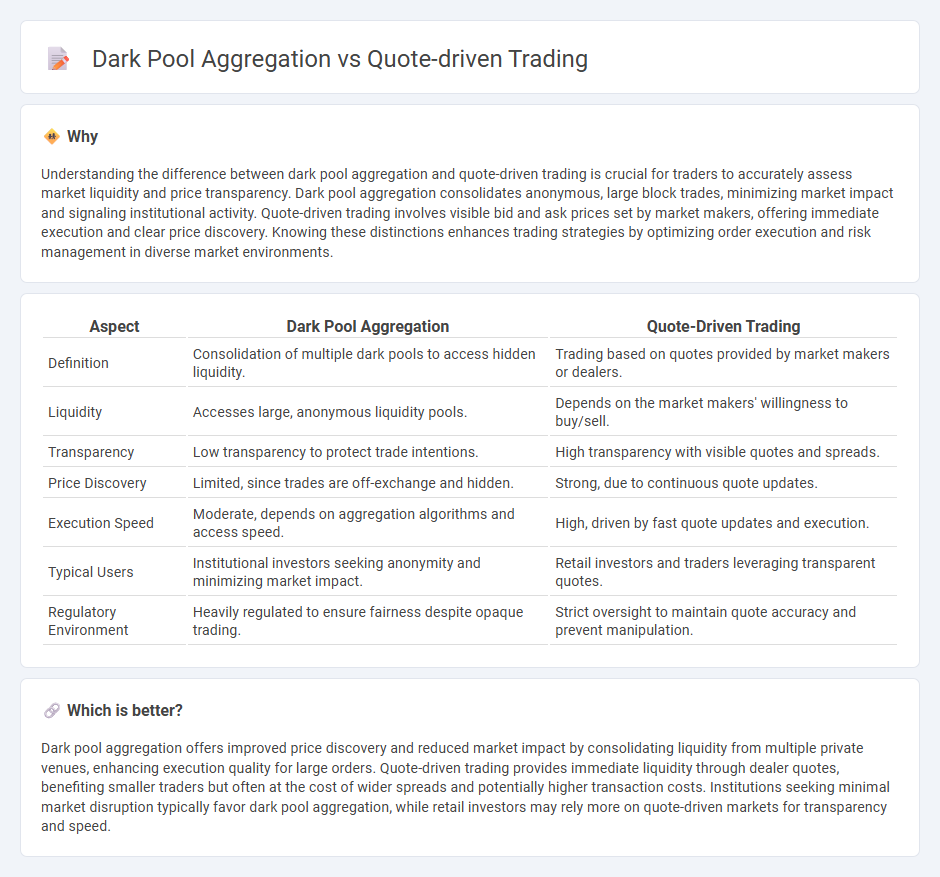 Dark Pool Aggregation vs Quote-driven Trading

Why

Understanding the difference between dark pool aggregation and quote-driven trading is crucial for traders to accurately assess market liquidity and price transparency. Dark pool aggregation consolidates anonymous, large block trades, minimizing market impact and signaling institutional activity. Quote-driven trading involves visible bid and ask prices set by market makers, offering immediate execution and clear price discovery. Knowing these distinctions enhances trading strategies by optimizing order execution and risk management in diverse market environments.

| Aspect | Dark Pool Aggregation | Quote-Driven Trading |
|---|---|---|
| Definition | Consolidation of multiple dark pools to access hidden liquidity. | Trading based on quotes provided by market makers or dealers. |
| Liquidity | Accesses large, anonymous liquidity pools. | Depends on the market makers' willingness to buy/sell. |
| Transparency | Low transparency to protect trade intentions. | High transparency with visible quotes and spreads. |
| Price Discovery | Limited, since trades are off-exchange and hidden. | Strong, due to continuous quote updates. |
| Execution Speed | Moderate, depends on aggregation algorithms and access speed. | High, driven by fast quote updates and execution. |
| Typical Users | Institutional investors seeking anonymity and minimizing market impact. | Retail investors and traders leveraging transparent quotes. |
| Regulatory Environment | Heavily regulated to ensure fairness despite opaque trading. | Strict oversight to maintain quote accuracy and prevent manipulation. |

Which is better?

Dark pool aggregation offers improved price discovery and reduced market impact by consolidating liquidity from multiple private venues, enhancing execution quality for large orders. Quote-driven trading provides immediate liquidity through dealer quotes, benefiting smaller traders but often at the cost of wider spreads and potentially higher transaction costs. Institutions seeking minimal market disruption typically favor dark pool aggregation, while retail investors may rely more on quote-driven markets for transparency and speed.